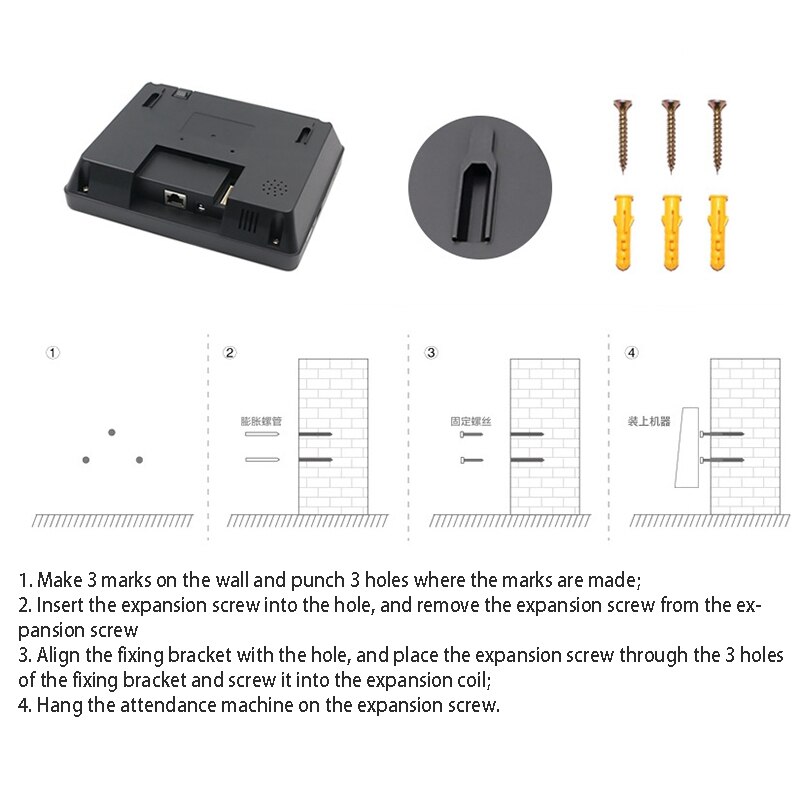 ①

②

膨胀螺管

③

固定螺丝

④

装上机器

1. Make 3 marks on the wall and punch 3 holes where the marks are made;
2. Insert the expansion screw into the hole, and remove the expansion screw from the expansion screw
3. Align the fixing bracket with the hole, and place the expansion screw through the 3 holes of the fixing bracket and screw it into the expansion coil;
4. Hang the attendance machine on the expansion screw.