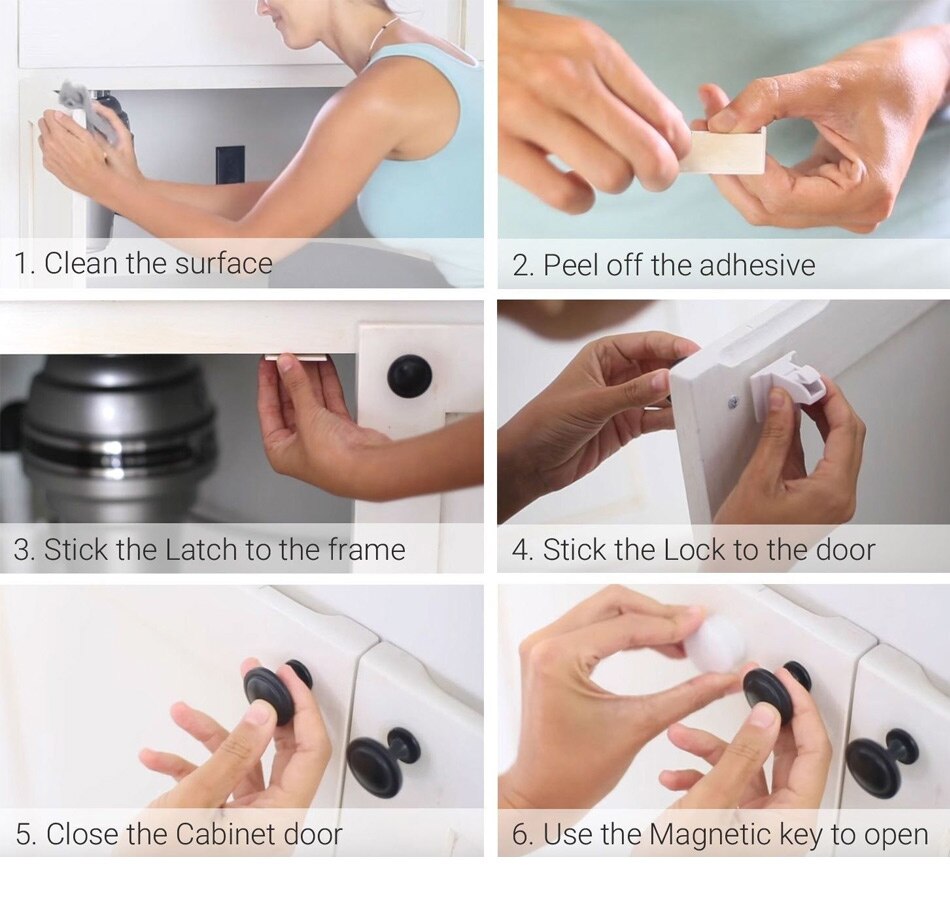 1. Clean the surface

2. Peel off the adhesive

3. Stick the Latch to the frame

4. Stick the Lock to the door

5. Close the Cabinet door

6. Use the Magnetic key to open