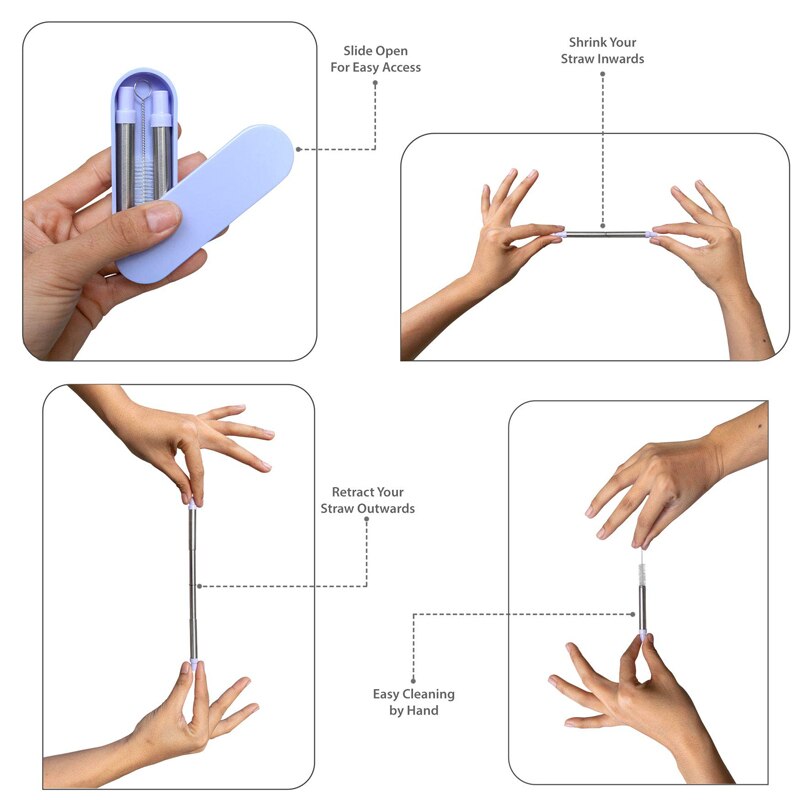 Slide Open
For Easy Access

Shrink Your
Straw Inwards

Retract Your
Straw Outwards

Easy Cleaning
by Hand