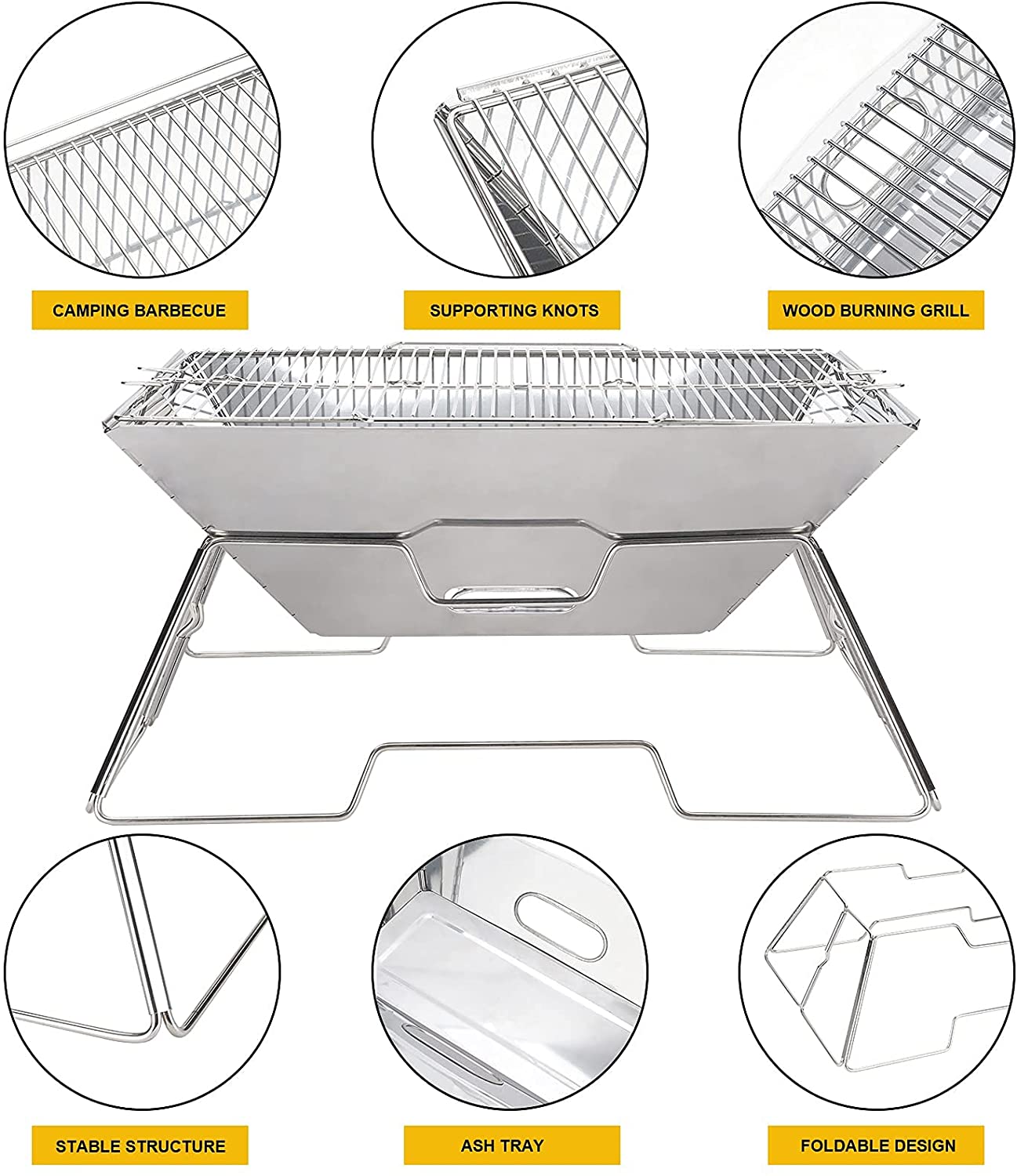 CAMPING BARBECUE

SUPPORTING KNOTS

WOOD BURNING GRILL

STABLE STRUCTURE

ASH TRAY

FOLDABLE DESIGN