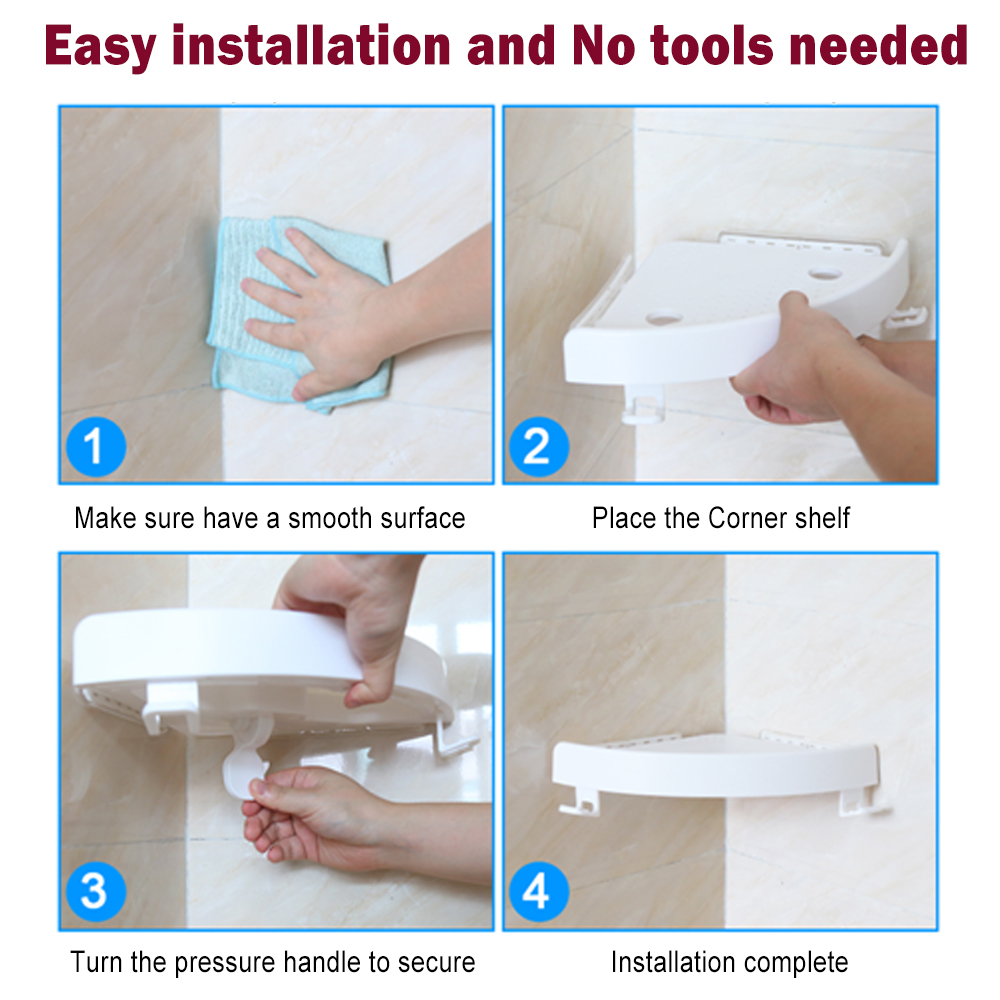 Easy installation and No tools needed

1

Make sure have a smooth surface

2

Place the Corner shelf

3

Turn the pressure handle to secure

4

Installation complete