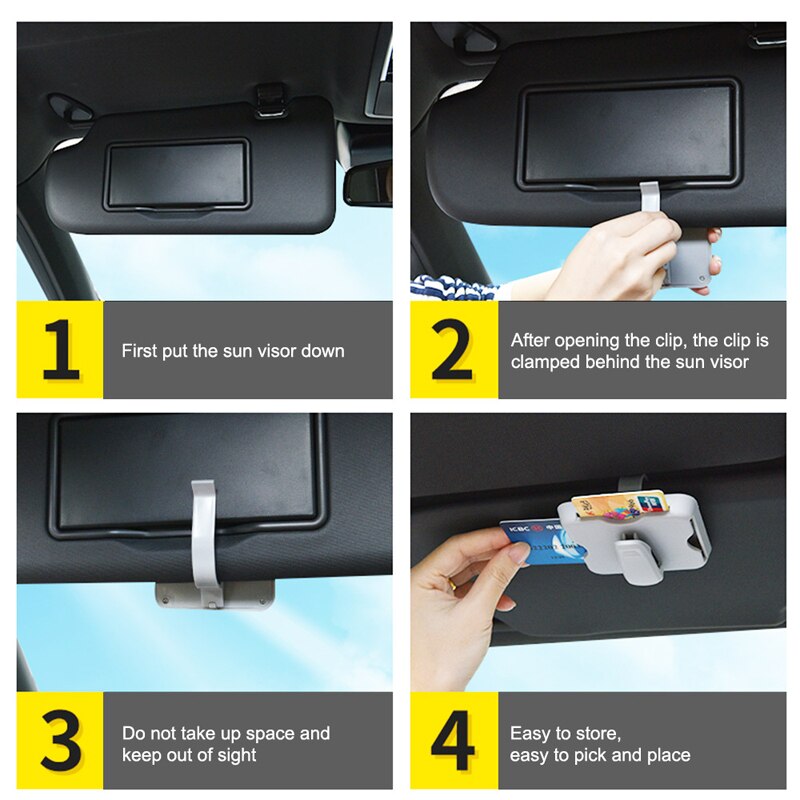 1

First put the sun visor down

2

After opening the clip, the clip is clamped behind the sun visor

3

Do not take up space and keep out of sight

ICBC

4

Easy to store, easy to pick and place