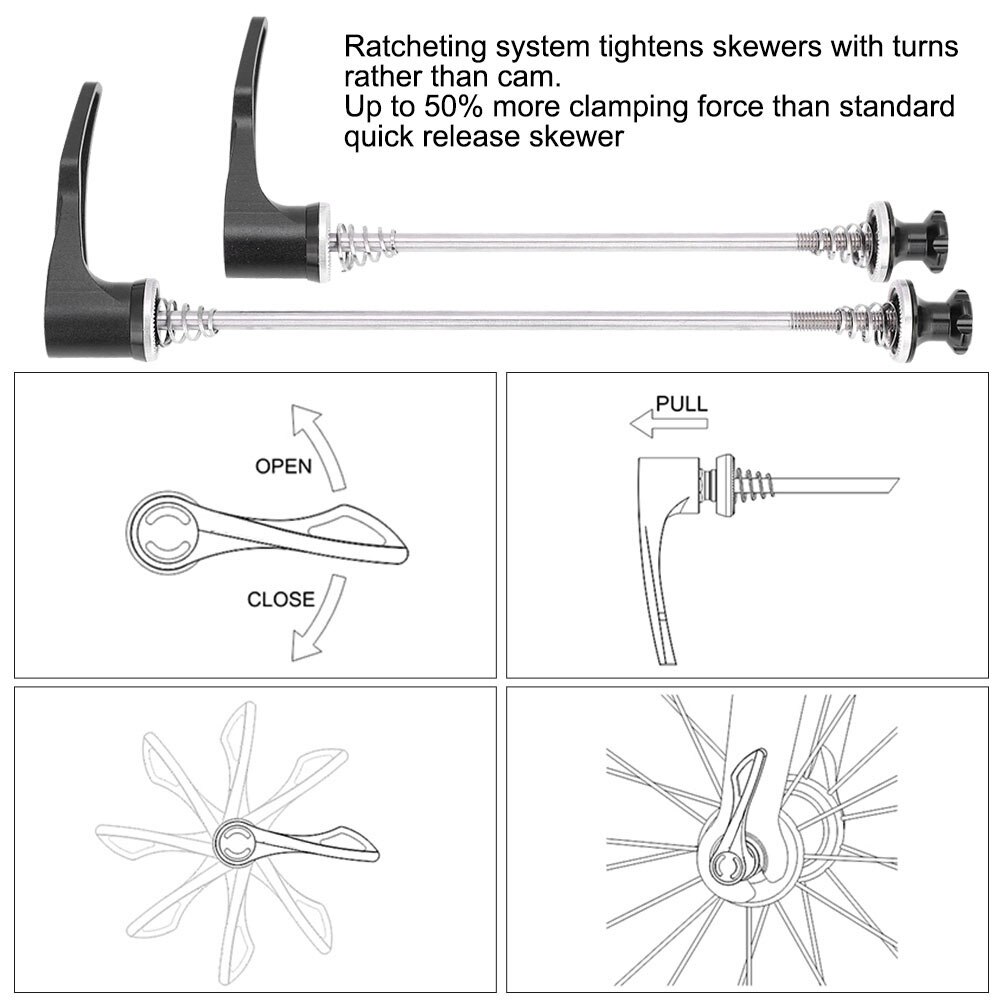 Ratcheting system tightens skewers with turns rather than cam.
Up to 50% more clamping force than standard quick release skewer

OPEN

CLOSE

PULL