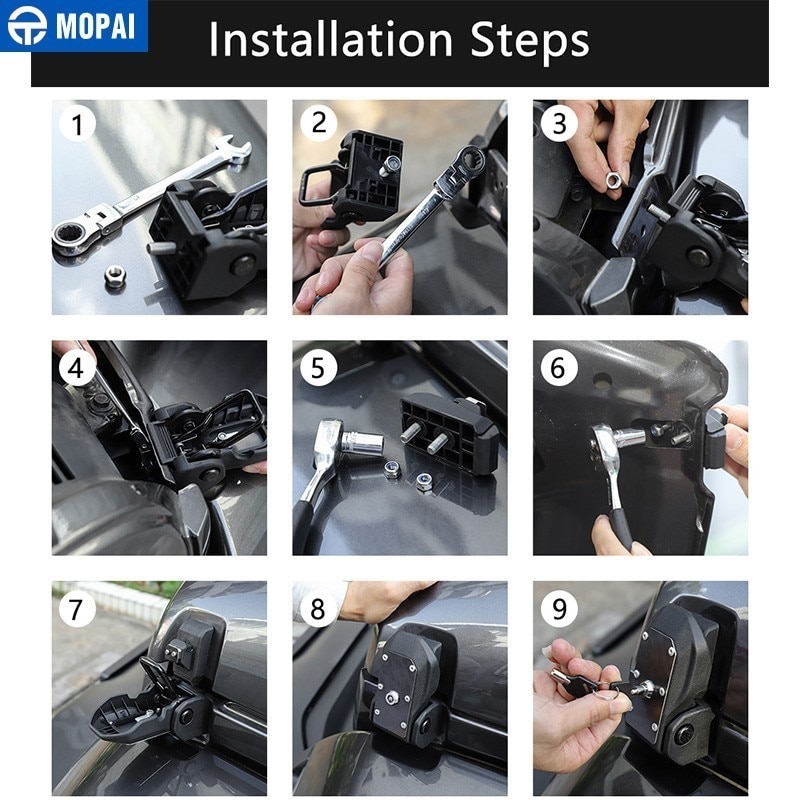 MOPAI

Installation Steps

1

2

3

4

5

6

7

8

9