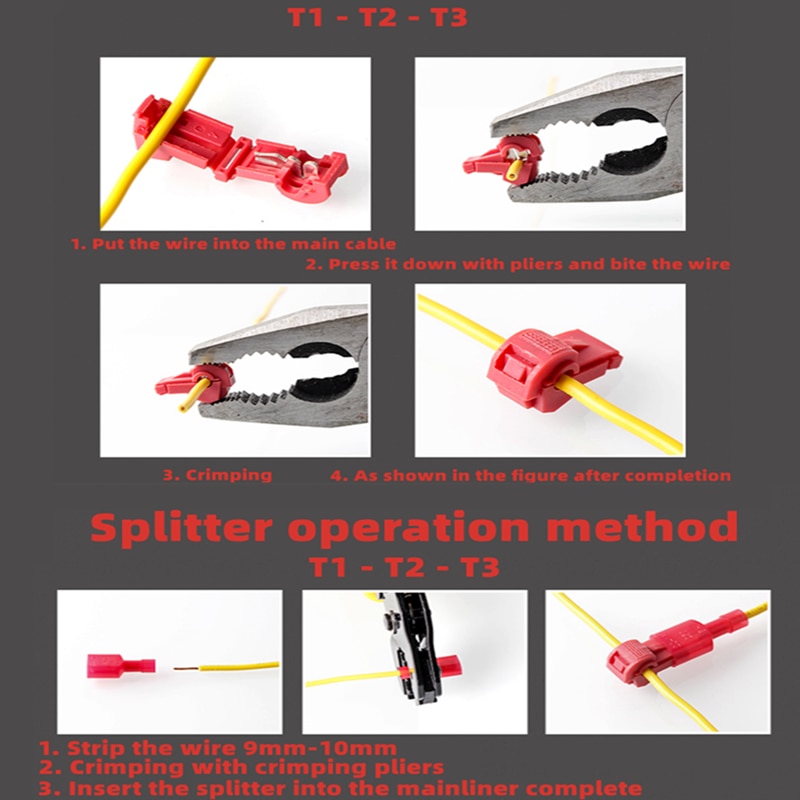 T1 - T2 - T3

1. Put the wire into the main cable

2. Press it down with pliers and bite the wire

3. Crimping

4. As shown in the figure after completion

Splitter operation method

T1 - T2 - T3

1. Strip the wire 9mm-10mm
2. Crimping with crimping pliers
3. Insert the splitter into the mainliner complete