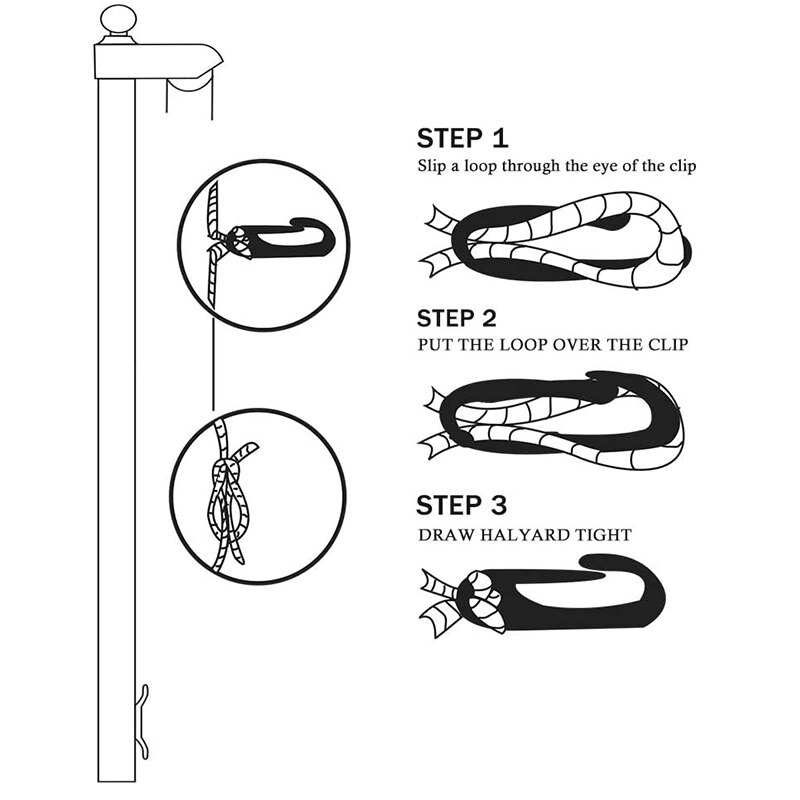 STEP 1
Slip a loop through the eye of the clip

STEP 2
PUT THE LOOP OVER THE CLIP

STEP 3
DRAW HALYARD TIGHT