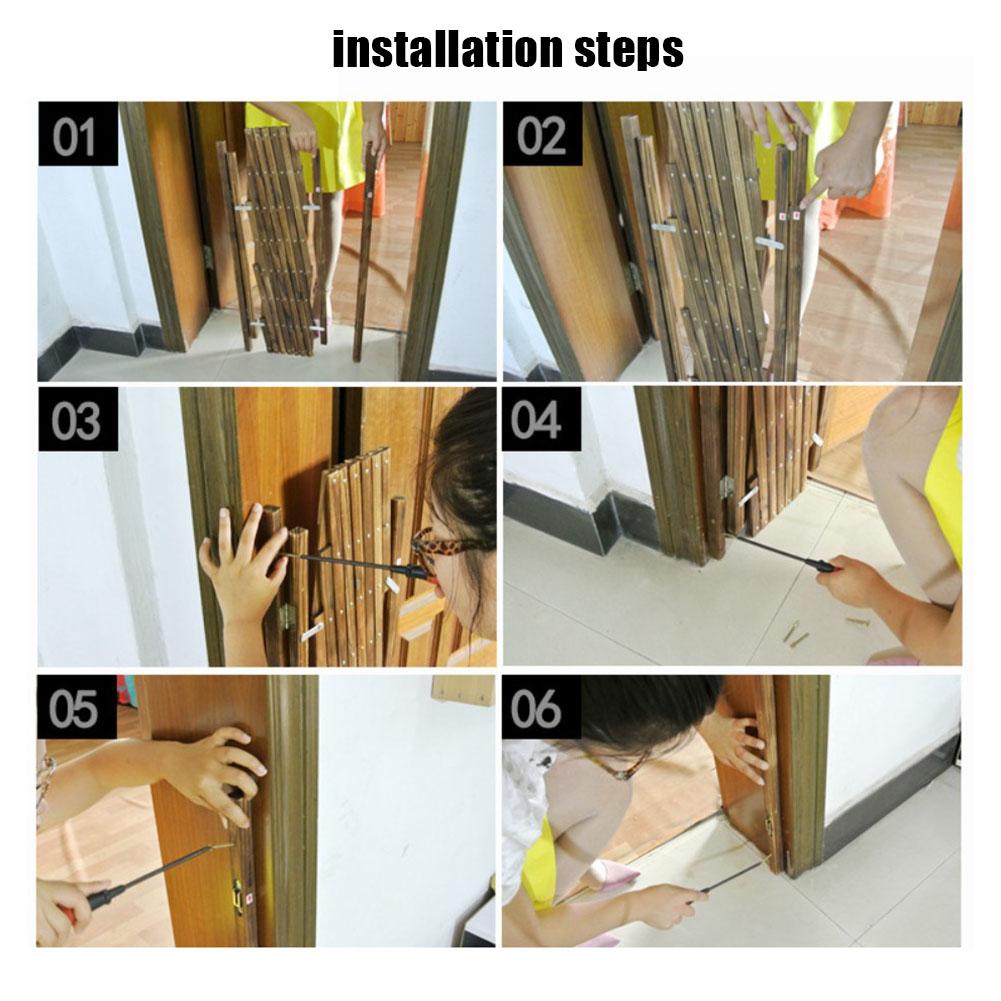 installation steps

01

02

03

04

05

06