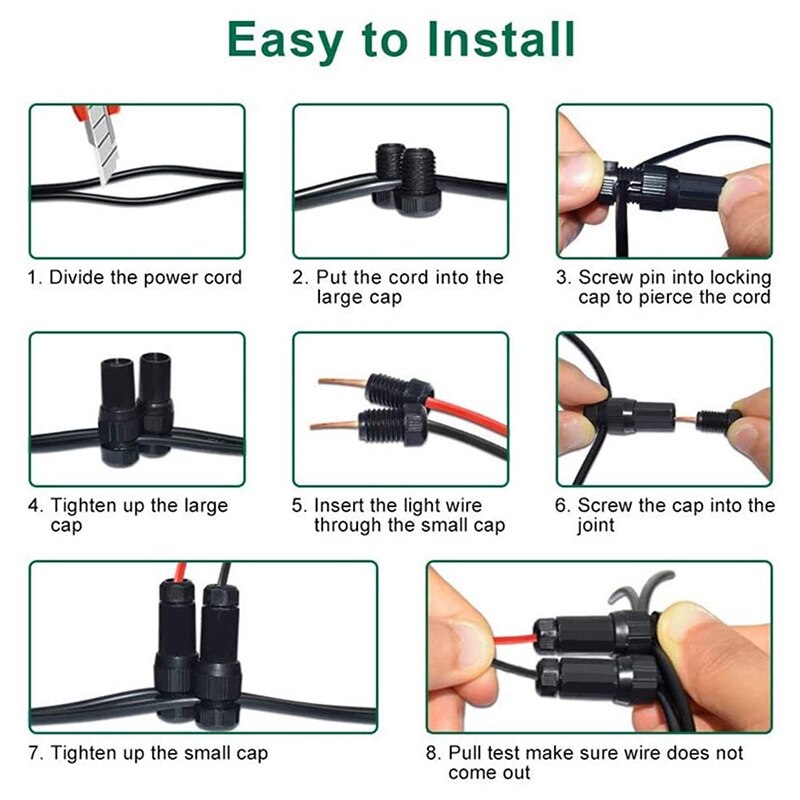 Easy to Install

1. Divide the power cord

2. Put the cord into the large cap

3. Screw pin into locking cap to pierce the cord

4. Tighten up the large cap

5. Insert the light wire through the small cap

6. Screw the cap into the joint

7. Tighten up the small cap

8. Pull test make sure wire does not come out