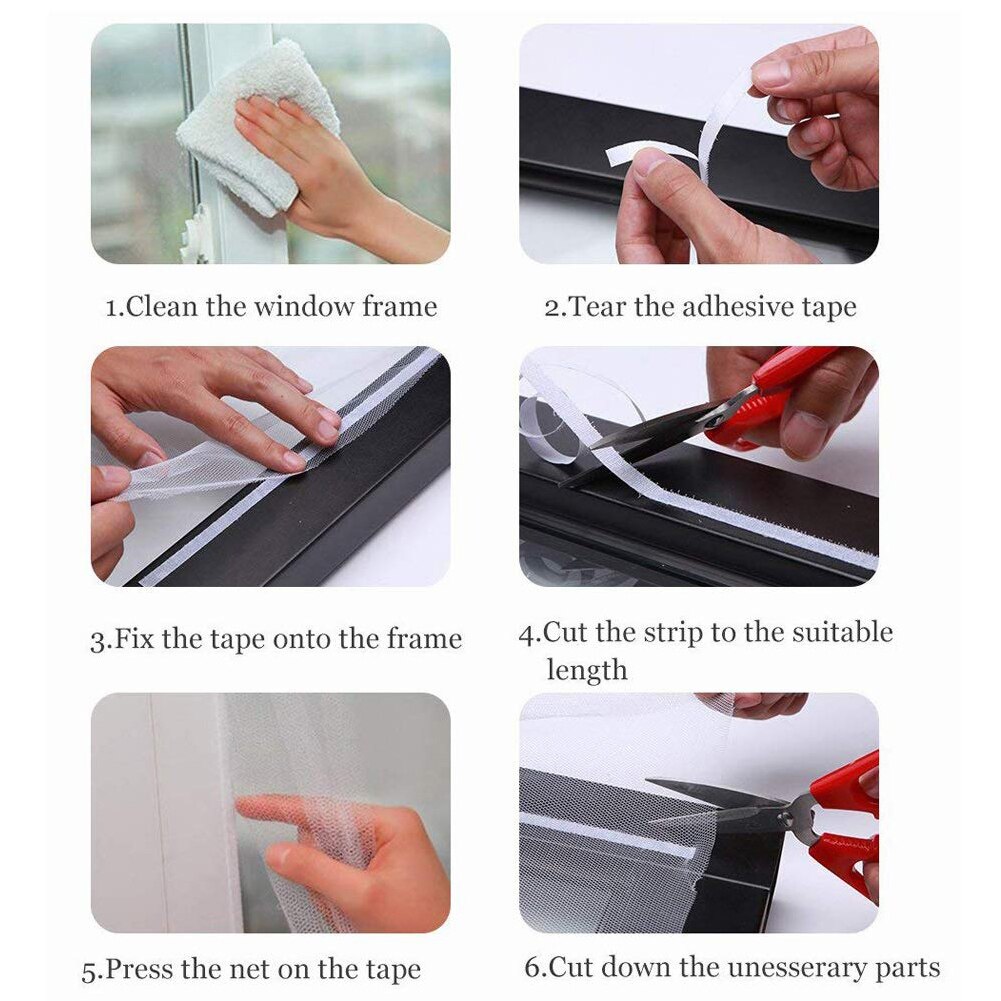 1.Clean the window frame

2.Tear the adhesive tape

3.Fix the tape onto the frame

4.Cut the strip to the suitable length

5.Press the net on the tape

6.Cut down the unesserary parts