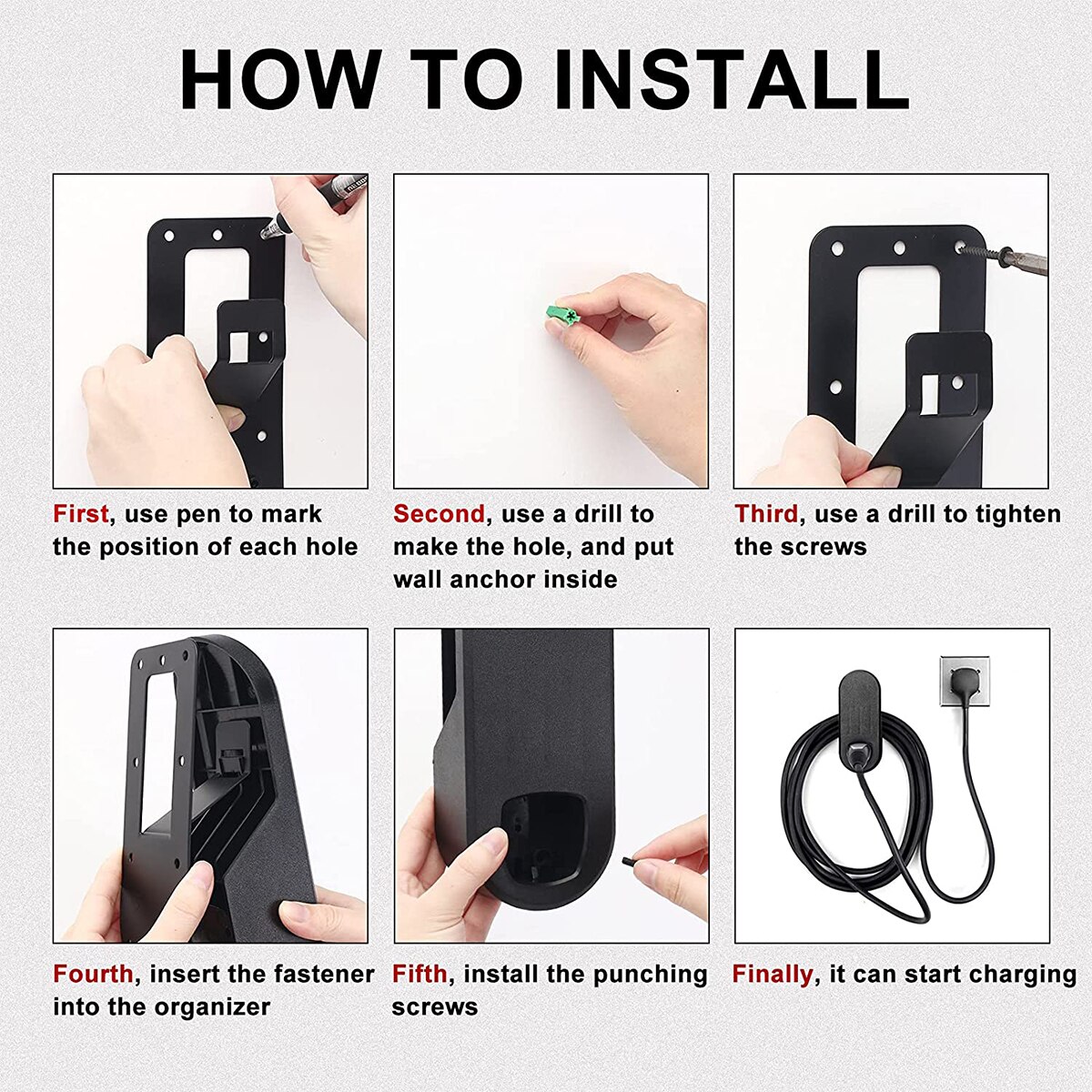 HOW TO INSTALL

First, use pen to mark the position of each hole

Second, use a drill to make the hole, and put wall anchor inside

Third, use a drill to tighten the screws

Fourth, insert the fastener into the organizer

Fifth, install the punching screws

Finally, it can start charging