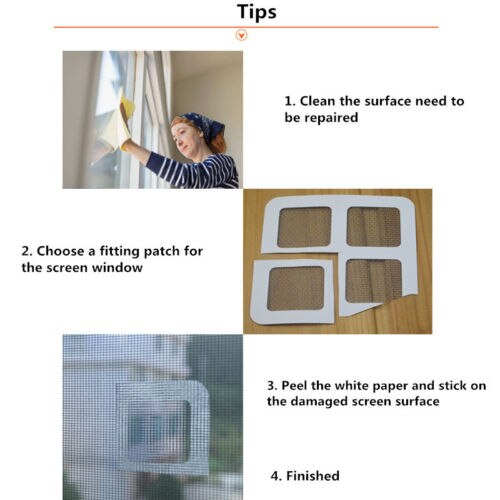 Tips

1. Clean the surface need to be repaired

2. Choose a fitting patch for the screen window

3. Peel the white paper and stick on the damaged screen surface

4. Finished