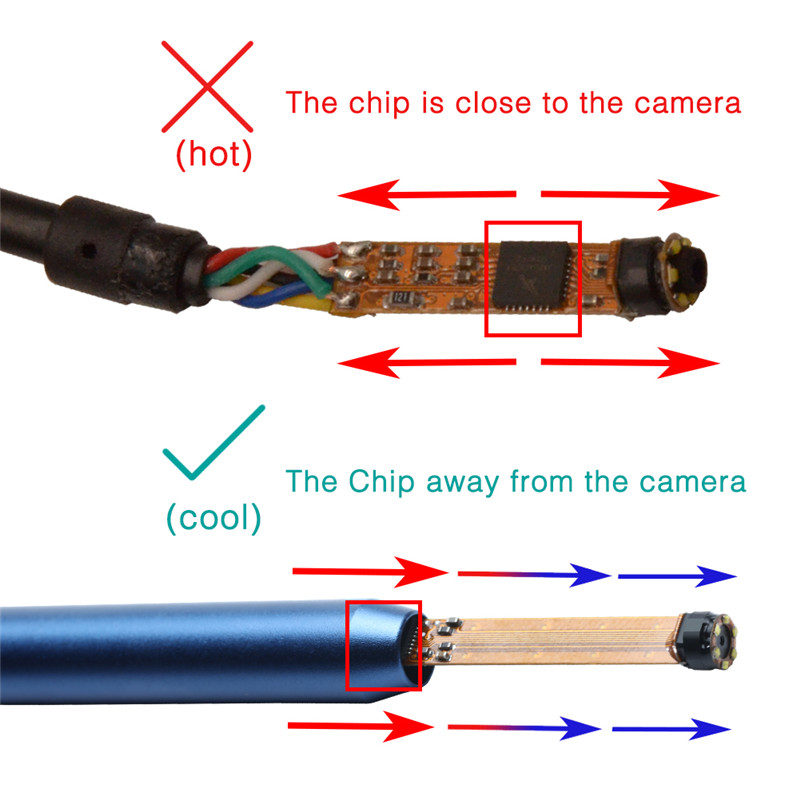 The chip is close to the camera

(hot)

121

The Chip away from the camera

(cool)