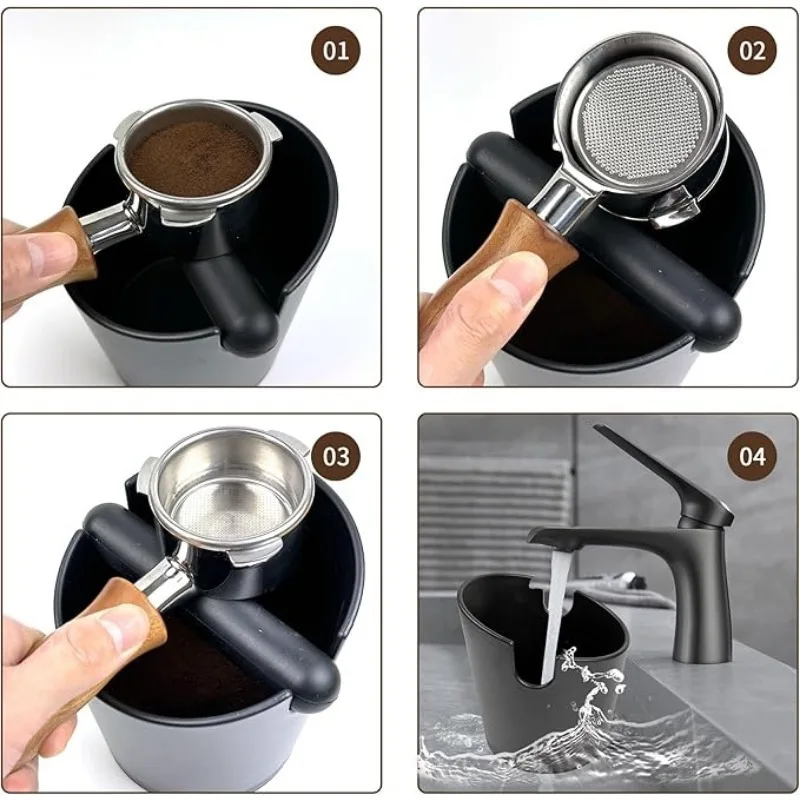 01

02

03

04