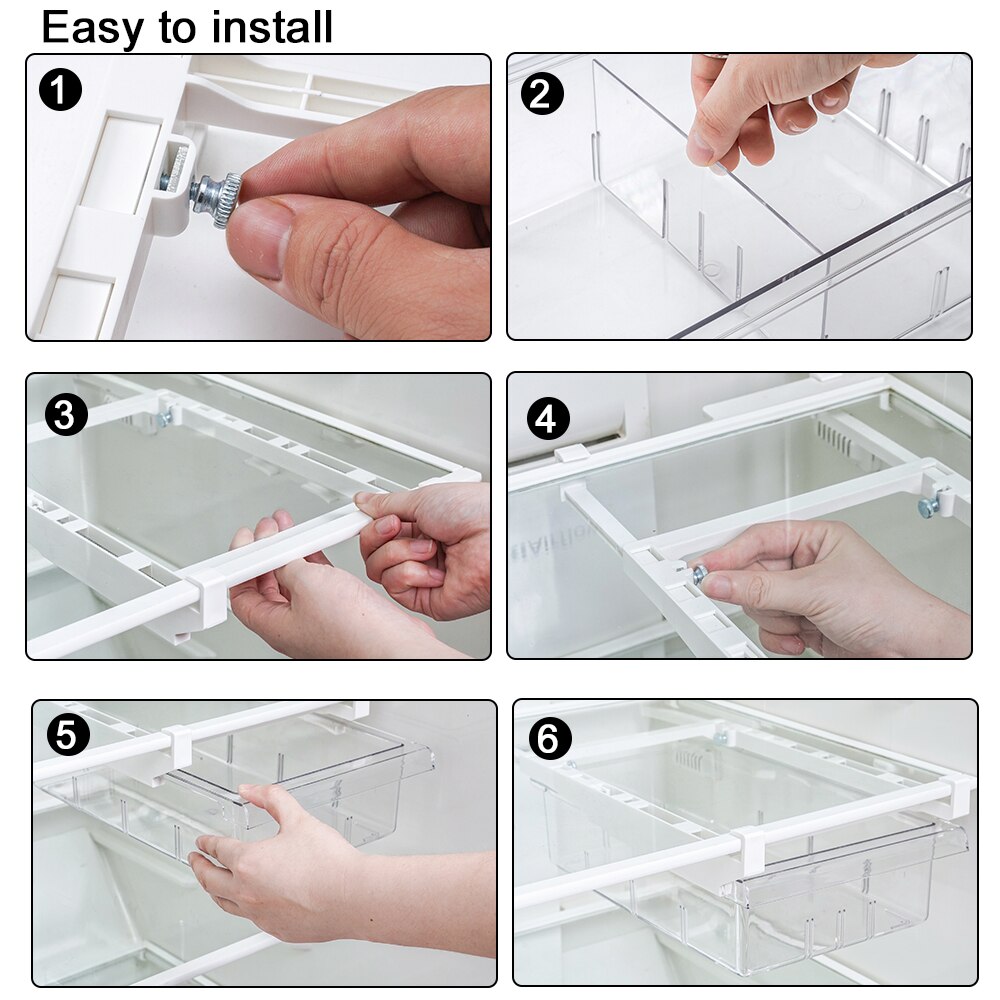 Easy to install

1

2

3

4

5

6