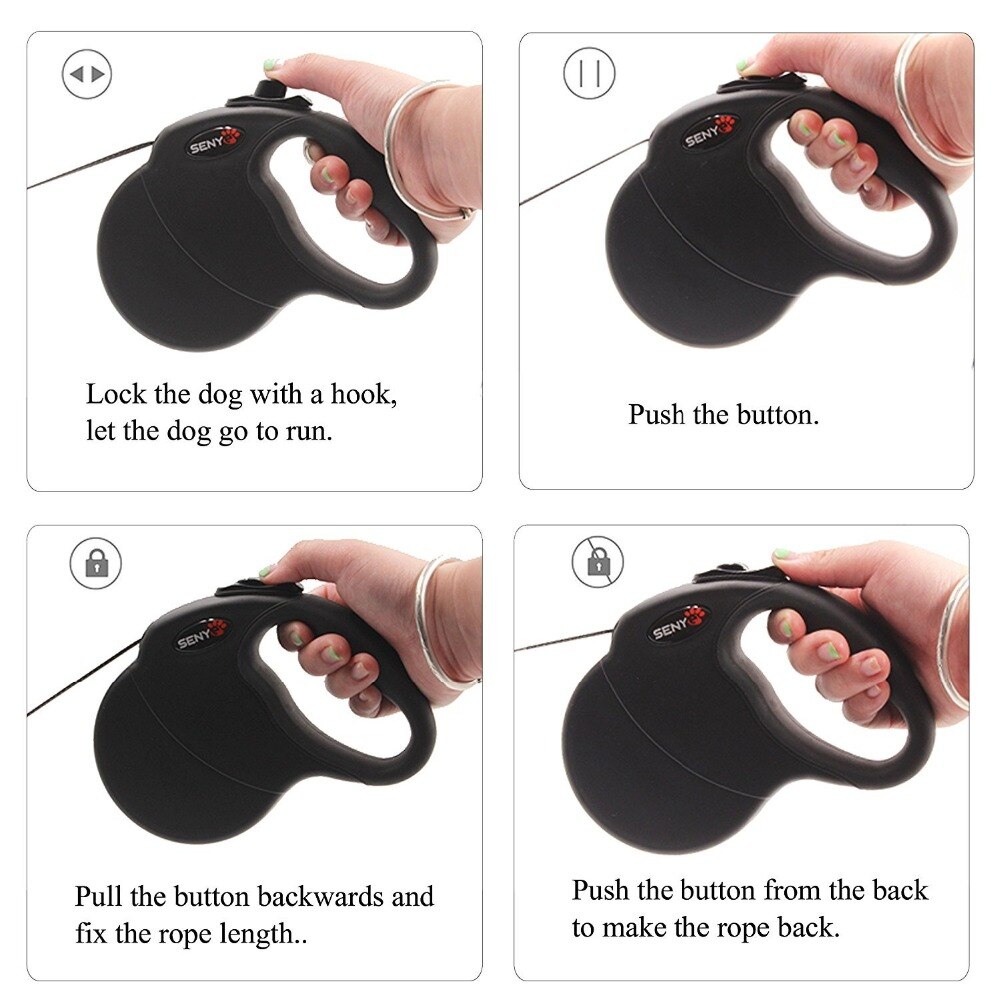 SENY

Lock the dog with a hook, let the dog go to run.

SENY

Push the button.

SENY

Pull the button backwards and fix the rope length..

SENY

Push the button from the back to make the rope back.