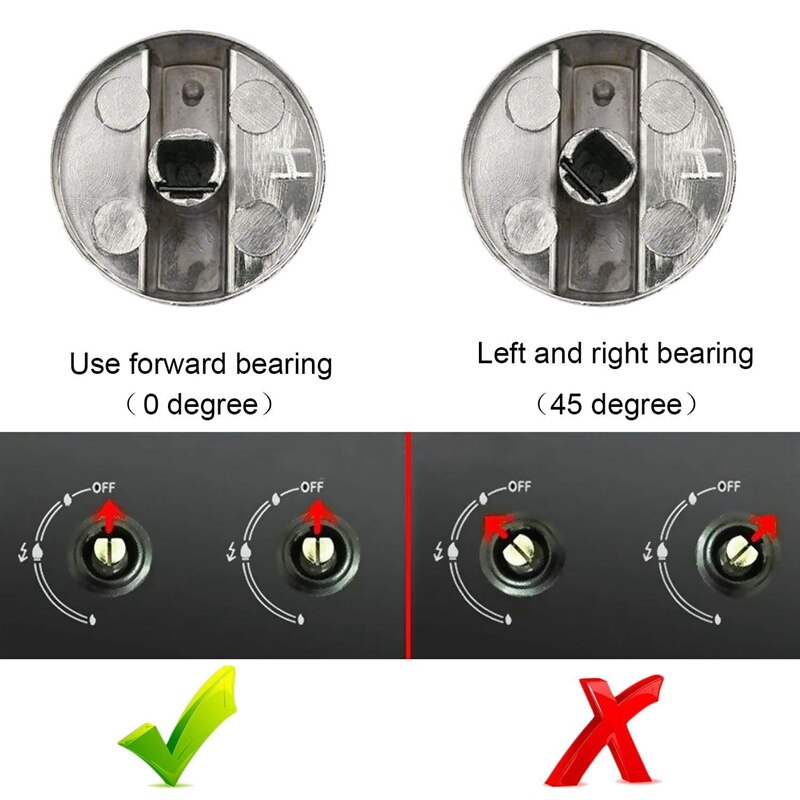 Use forward bearing
（0 degree）

Left and right bearing
（45 degree）

OFF

OFF

OFF

OFF