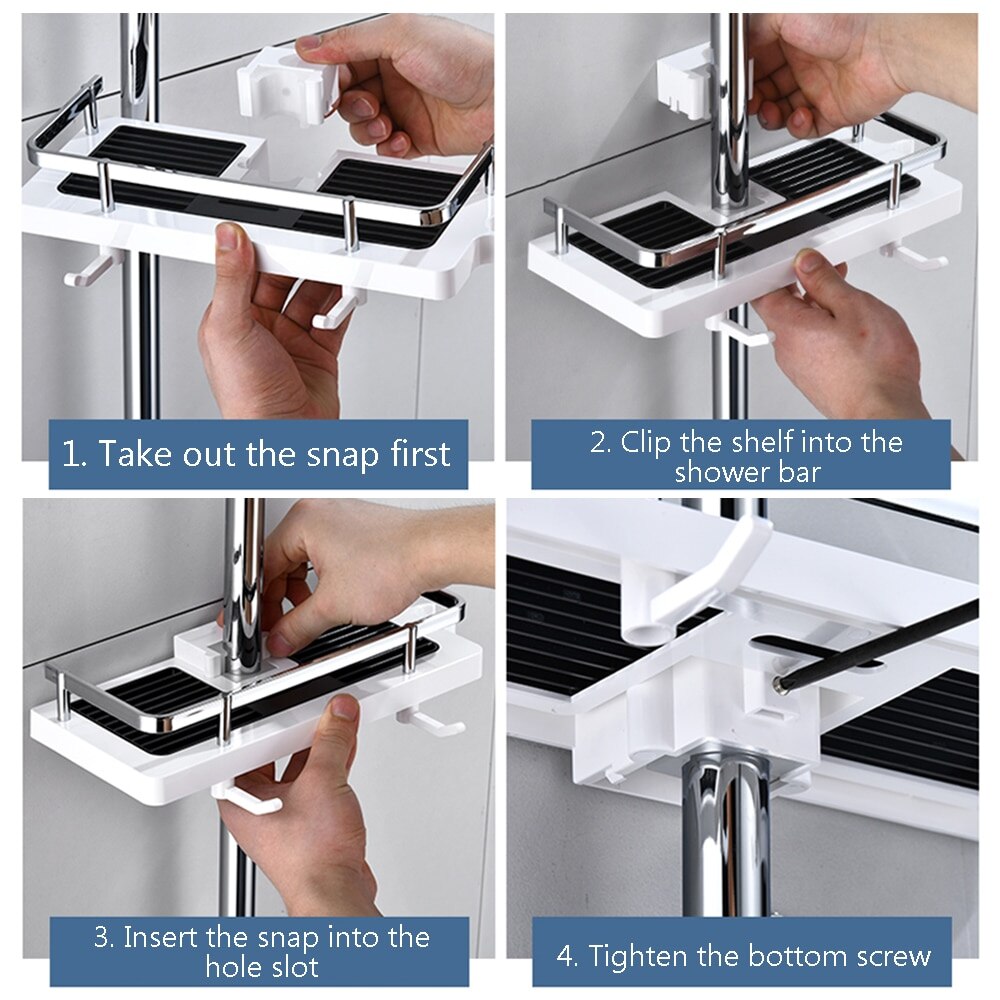 1. Take out the snap first

2. Clip the shelf into the shower bar

3. Insert the snap into the hole slot

4. Tighten the bottom screw