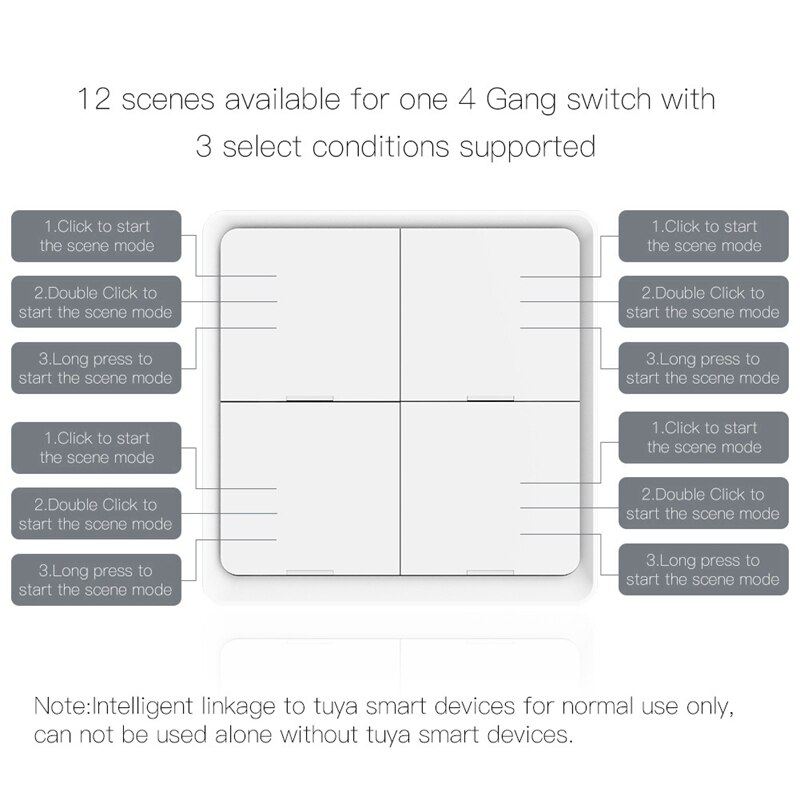 12 scenes available for one 4 Gang switch with 3 select conditions supported

1.Click to start the scene mode

2.Double Click to start the scene mode

3.Long press to start the scene mode

1.Click to start the scene mode

2.Double Click to start the scene mode

3.Long press to start the scene mode

1.Click to start the scene mode

2.Double Click to start the scene mode

3.Long press to start the scene mode

1.Click to start the scene mode

2.Double Click to start the scene mode

3.Long press to start the scene mode

Note:Intelligent linkage to tuya smart devices for normal use only, can not be used alone without tuya smart devices.