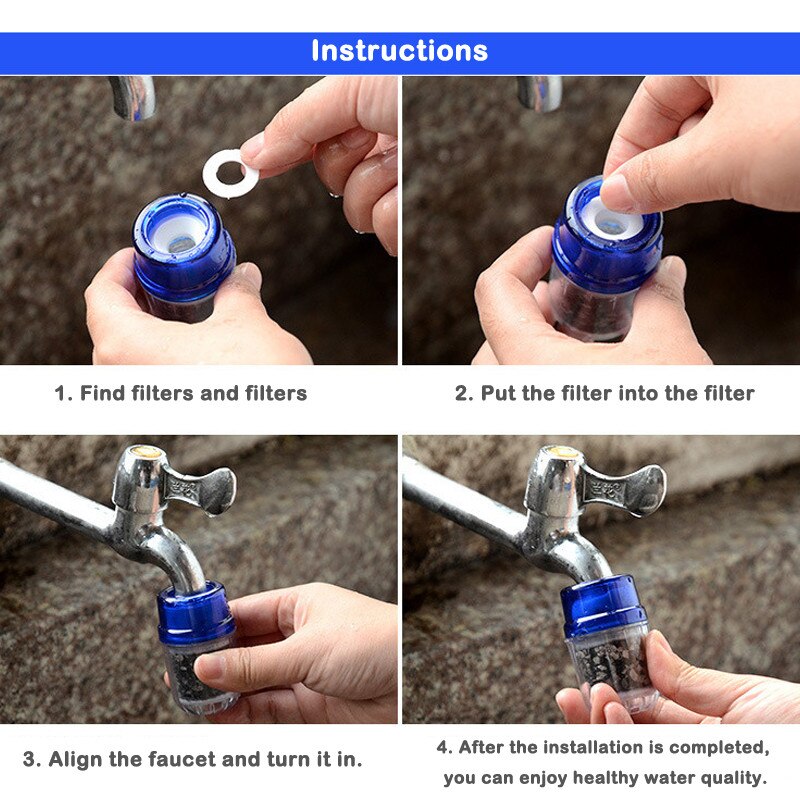 Instructions

1. Find filters and filters

2. Put the filter into the filter

3. Align the faucet and turn it in.

4. After the installation is completed, you can enjoy healthy water quality.