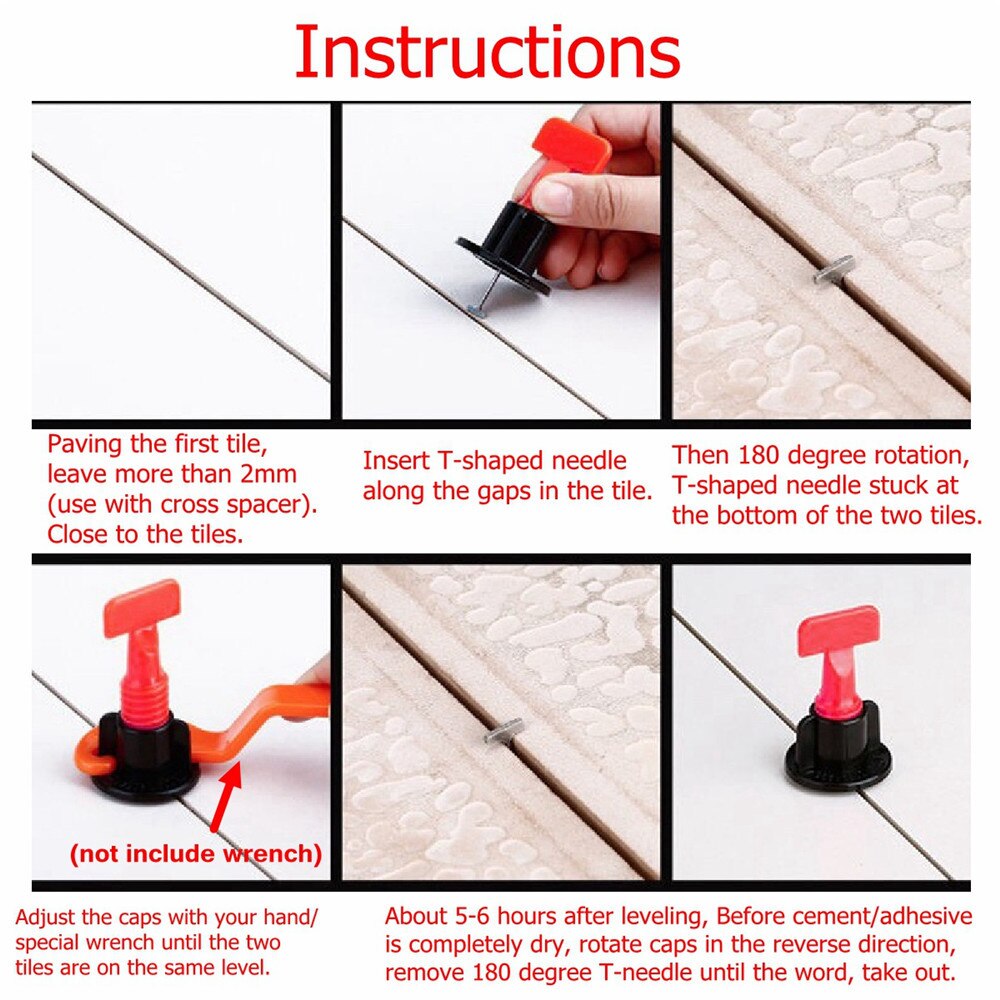 Instructions

Paving the first tile, leave more than 2mm (use with cross spacer). Close to the tiles.

Insert T-shaped needle along the gaps in the tile.

Then 180 degree rotation, T-shaped needle stuck at the bottom of the two tiles.

(not include wrench)

Adjust the caps with your hand/ special wrench until the two tiles are on the same level.

About 5-6 hours after leveling, Before cement/adhesive is completely dry, rotate caps in the reverse direction, remove 180 degree T-needle until the word, take out.