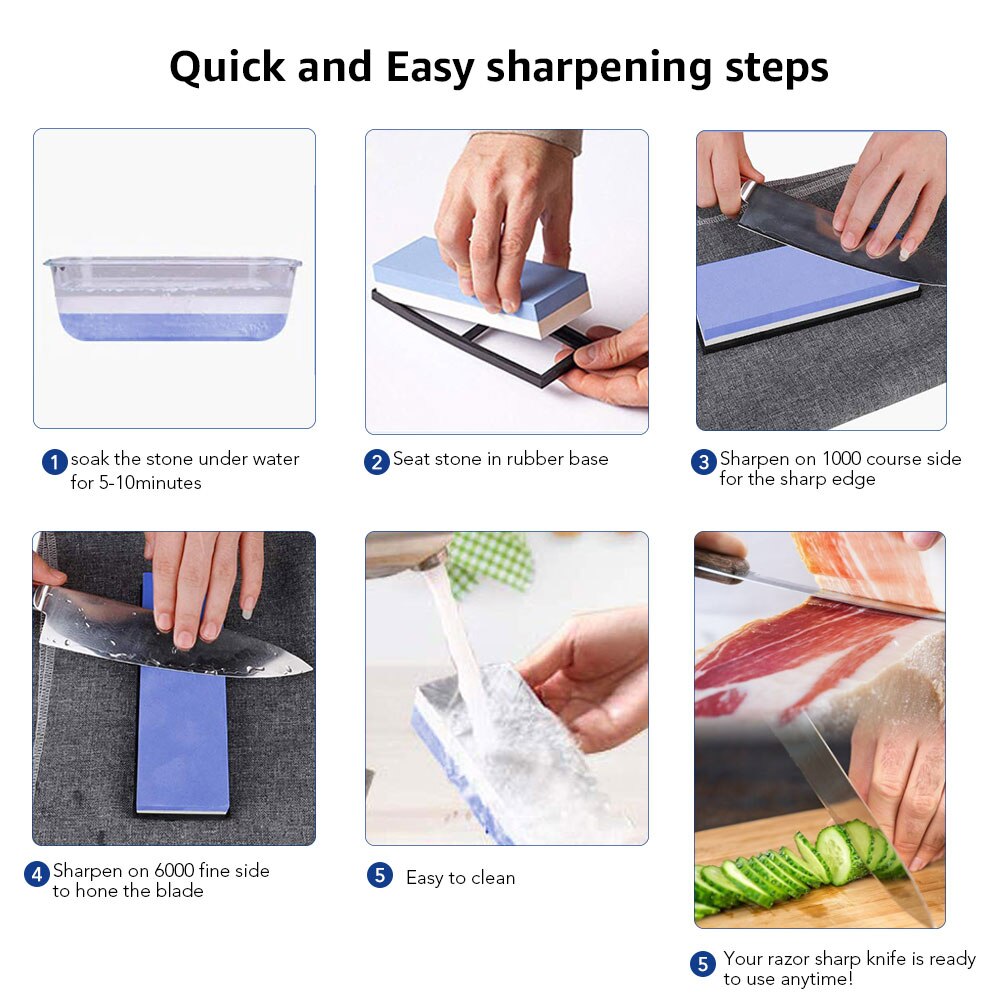 Quick and Easy sharpening steps

1 soak the stone under water for 5-10minutes

2 Seat stone in rubber base

3 Sharpen on 1000 course side for the sharp edge

4 Sharpen on 6000 fine side to hone the blade

5 Easy to clean

5 Your razor sharp knife is ready to use anytime!