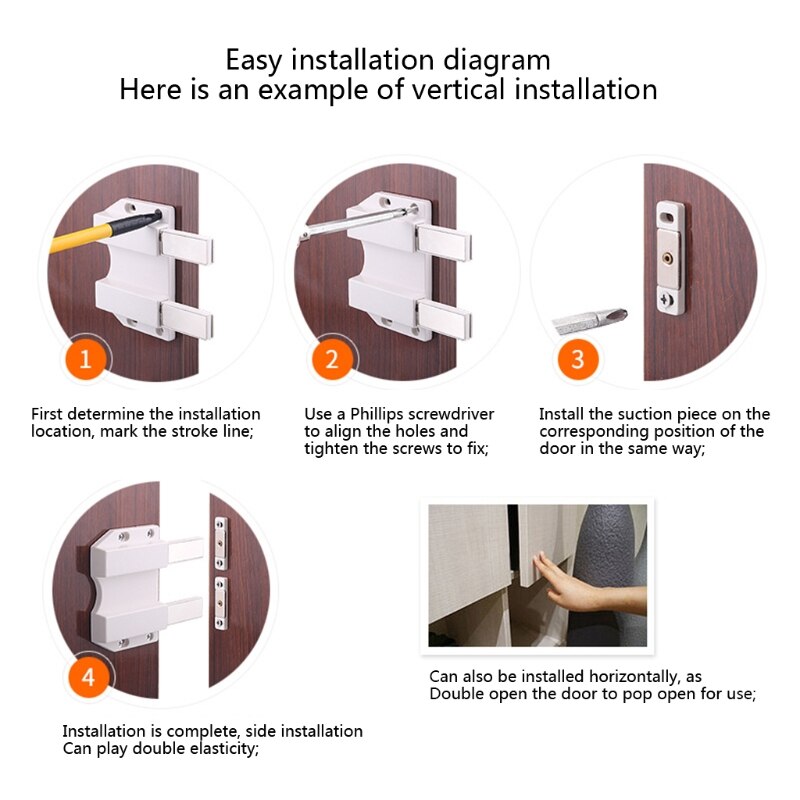 Easy installation diagram
Here is an example of vertical installation

1

First determine the installation location, mark the stroke line;

2

Use a Phillips screwdriver to align the holes and tighten the screws to fix;

3

Install the suction piece on the corresponding position of the door in the same way;

4

Installation is complete, side installation
Can play double elasticity;

Can also be installed horizontally, as
Double open the door to pop open for use;