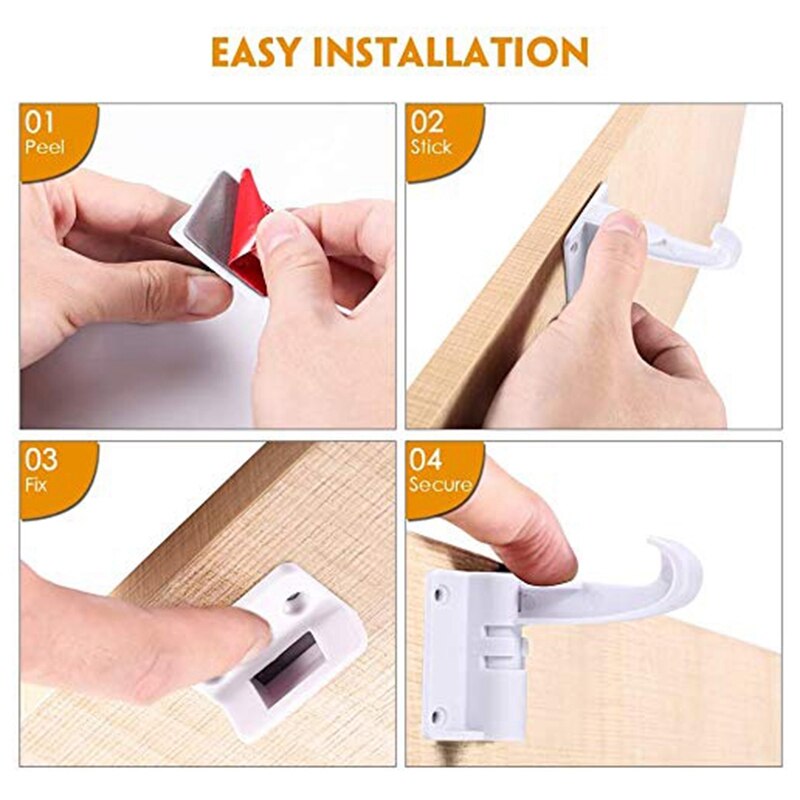 EASY INSTALLATION

01
Peel

02
Stick

03
Fix

04
Secure