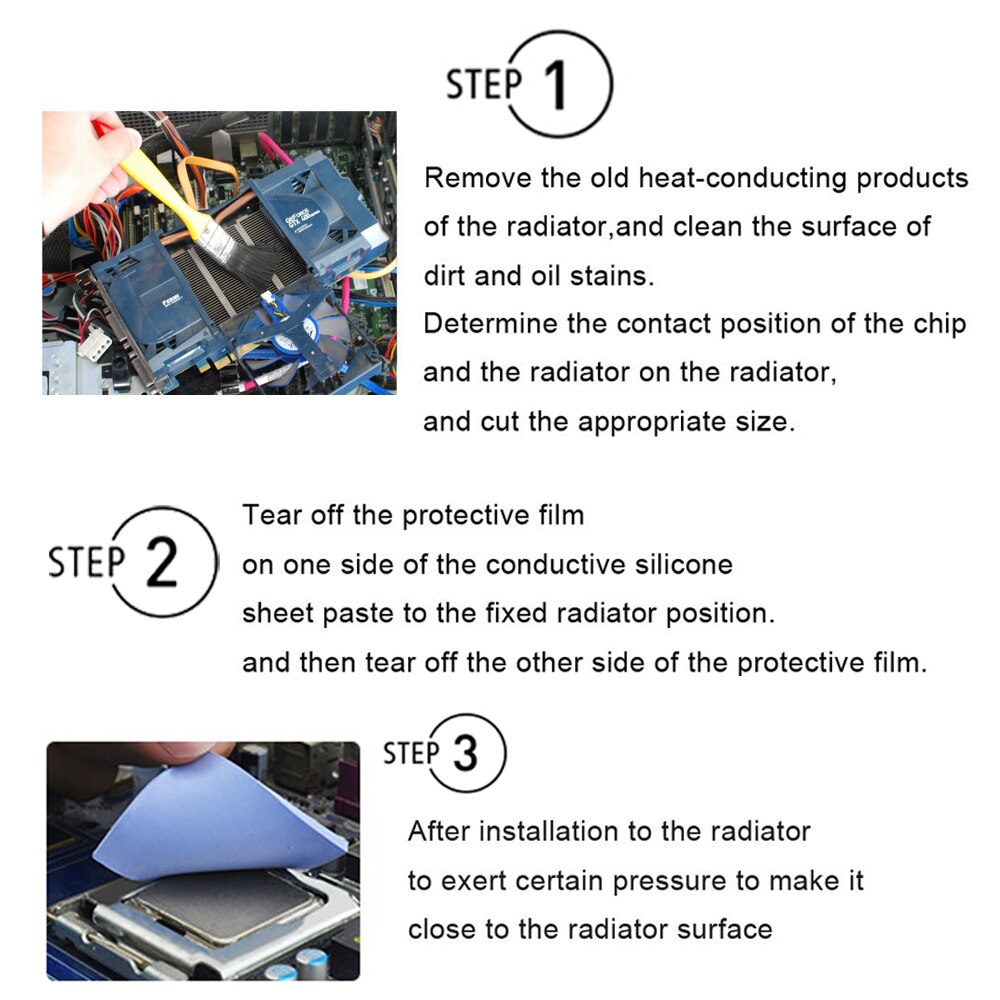 STEP 1

Remove the old heat-conducting products of the radiator,and clean the surface of dirt and oil stains.
Determine the contact position of the chip and the radiator on the radiator,
and cut the appropriate size.

STEP 2

Tear off the protective film
on one side of the conductive silicone
sheet paste to the fixed radiator position.
and then tear off the other side of the protective film.

STEP 3

After installation to the radiator
to exert certain pressure to make it
close to the radiator surface