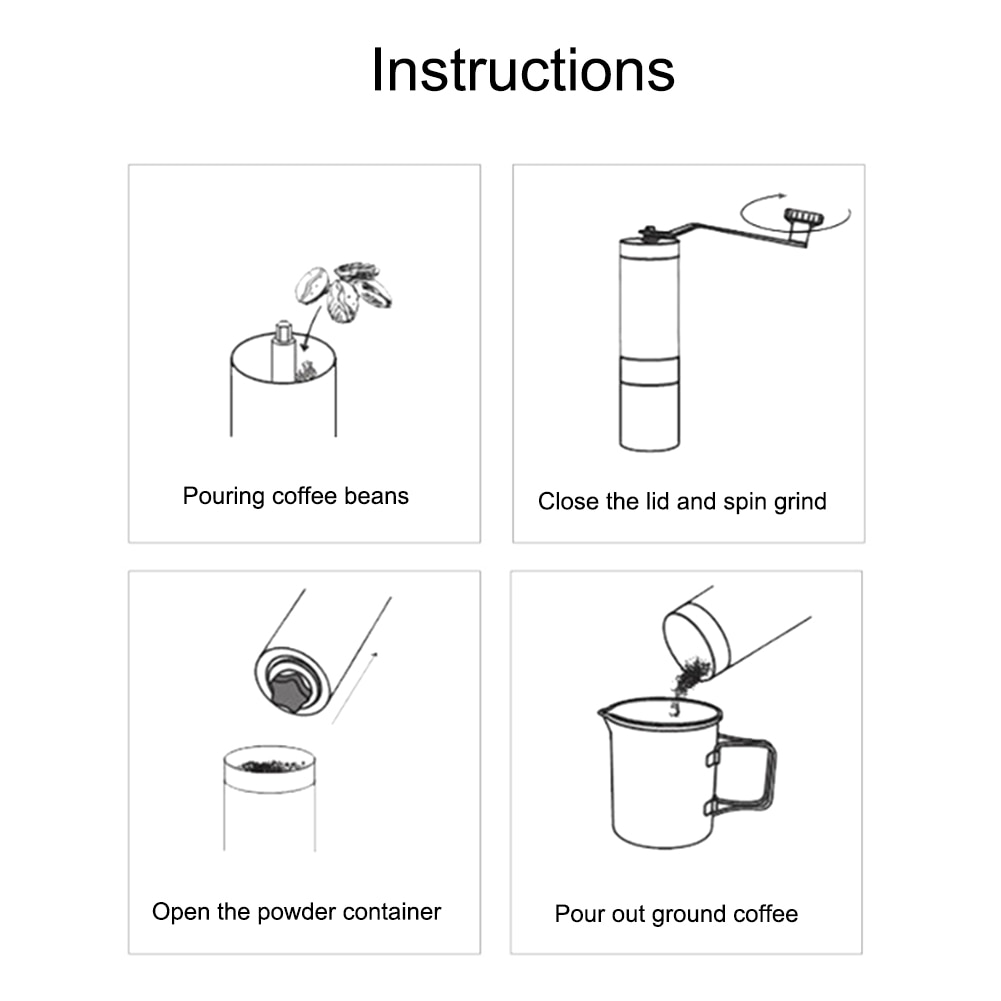 Instructions

Pouring coffee beans

Close the lid and spin grind

Open the powder container

Pour out ground coffee