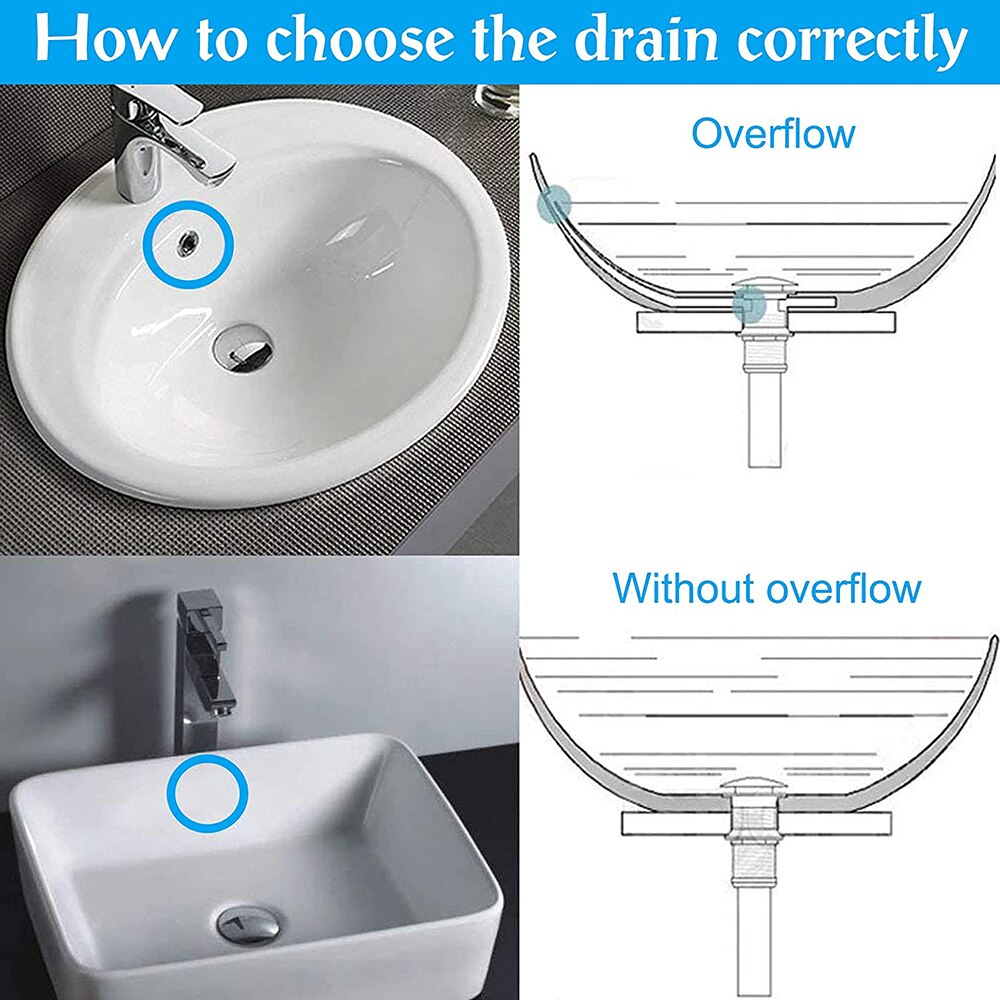 How to choose the drain correctly

Overflow

Without overflow