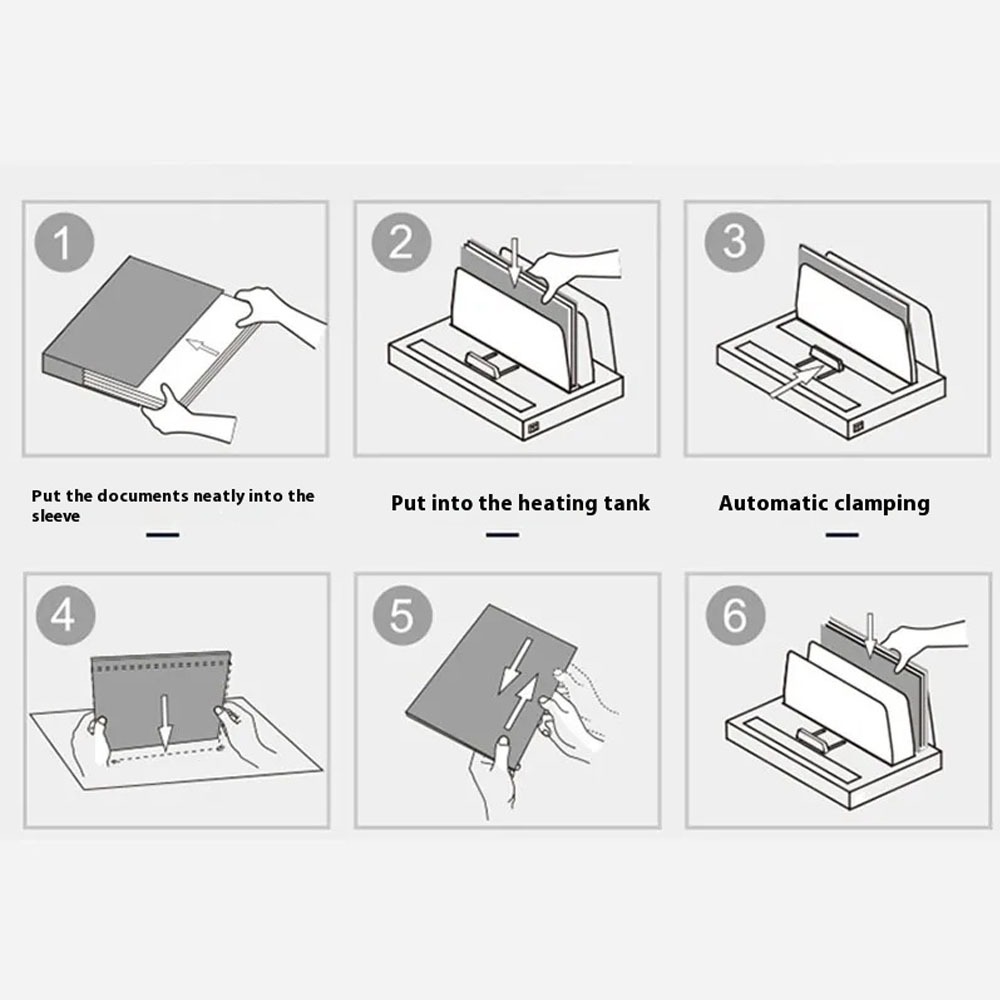 1

2

3

Put the documents neatly into the sleeve

Put into the heating tank

Automatic clamping

4

5

6