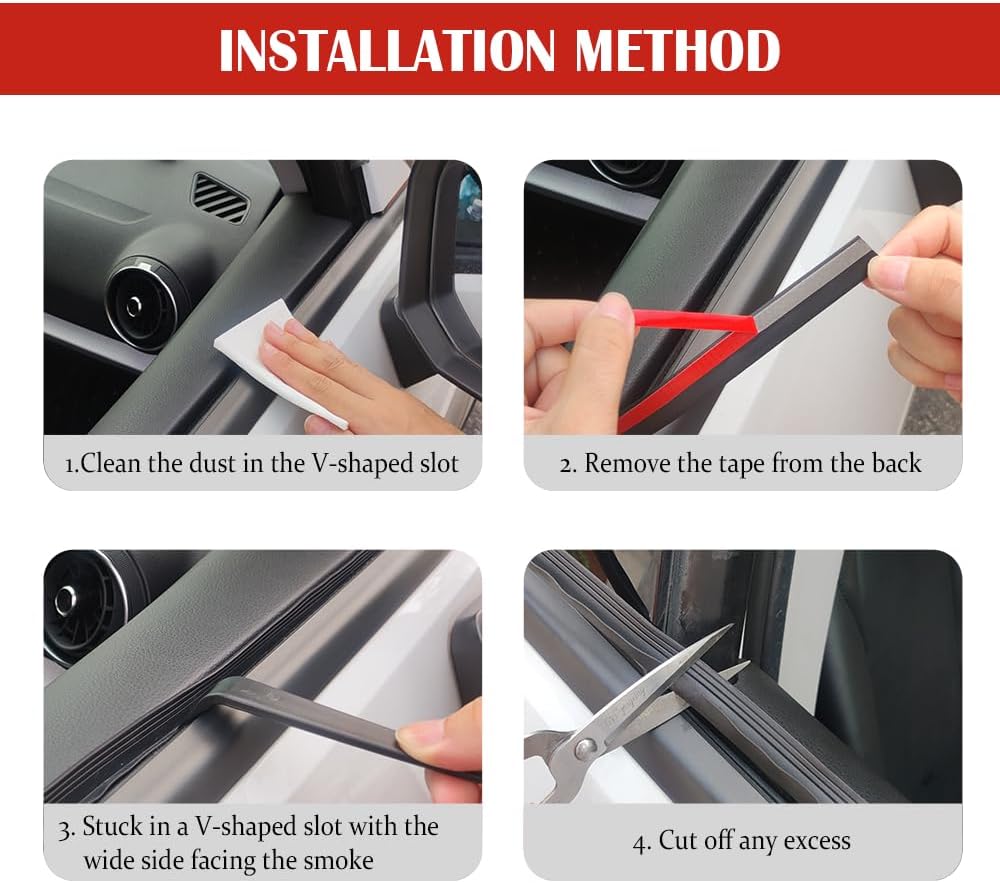 INSTALLATION METHOD

1.Clean the dust in the V-shaped slot

2. Remove the tape from the back

3. Stuck in a V-shaped slot with the wide side facing the smoke

4. Cut off any excess