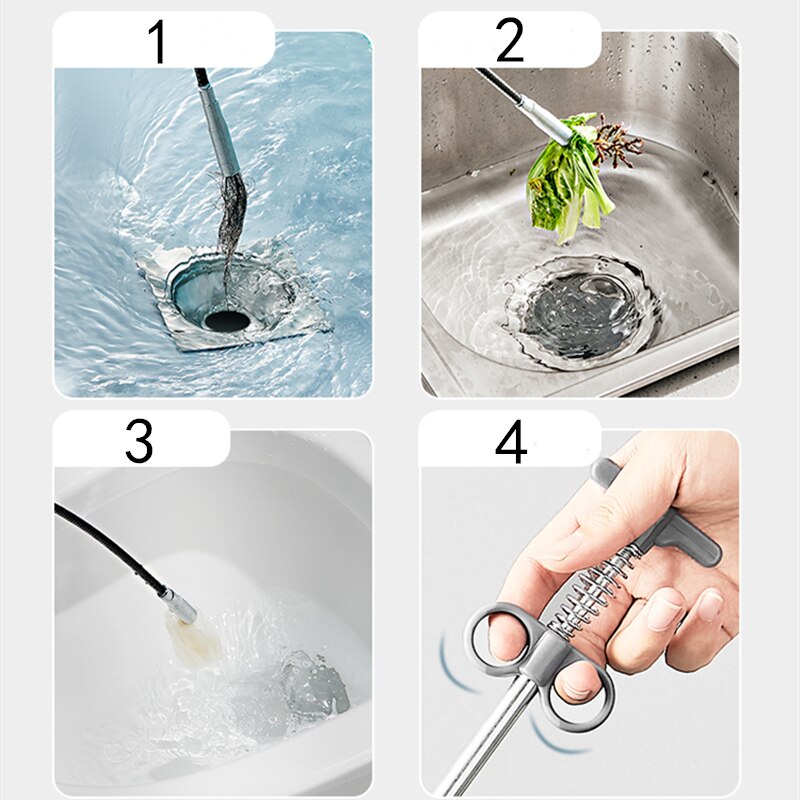 1

2

3

4