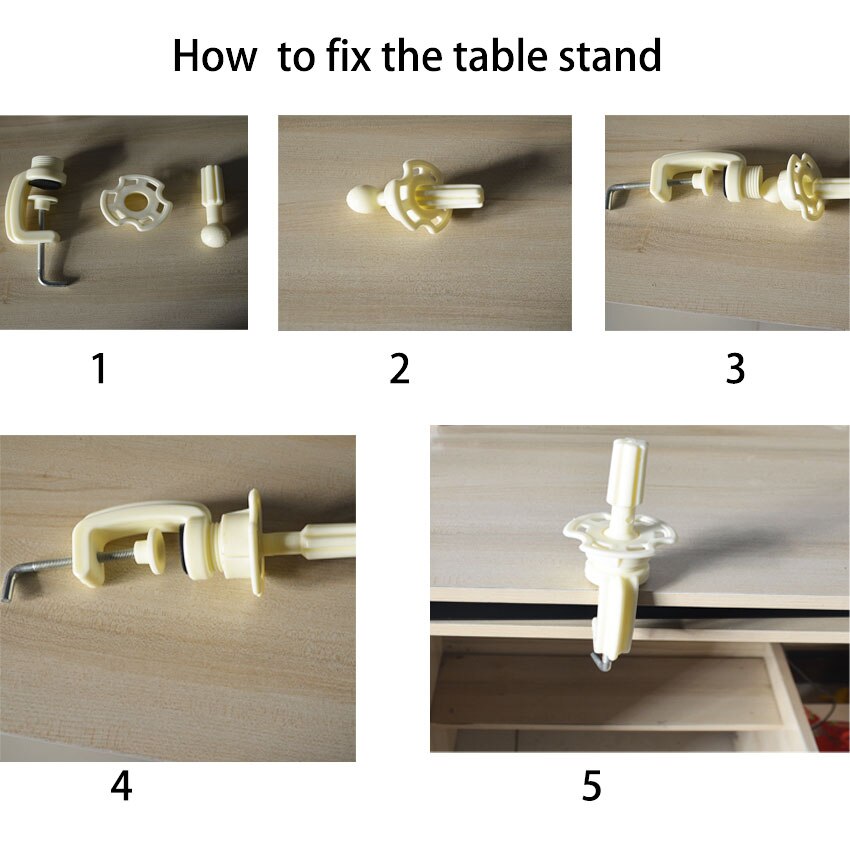 How to fix the table stand

1

2

3

4

5