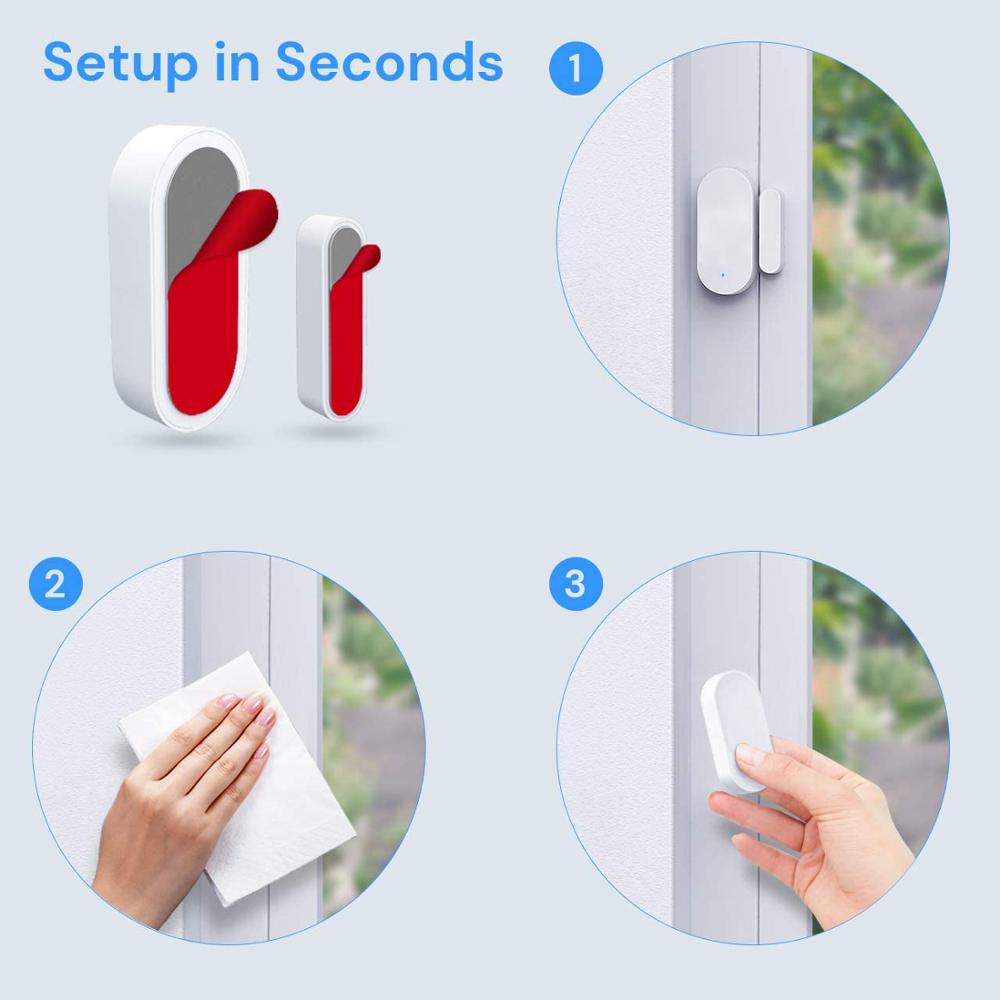 Setup in Seconds

1

2

3