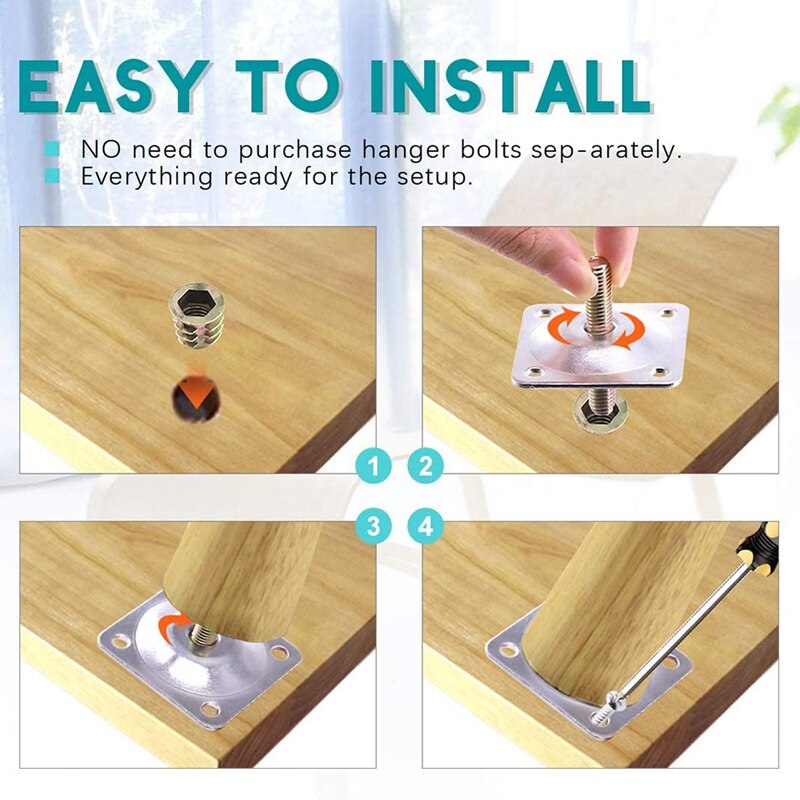 EASY TO INSTALL

NO need to purchase hanger bolts sep-arately.
Everything ready for the setup.

1 2

3 4