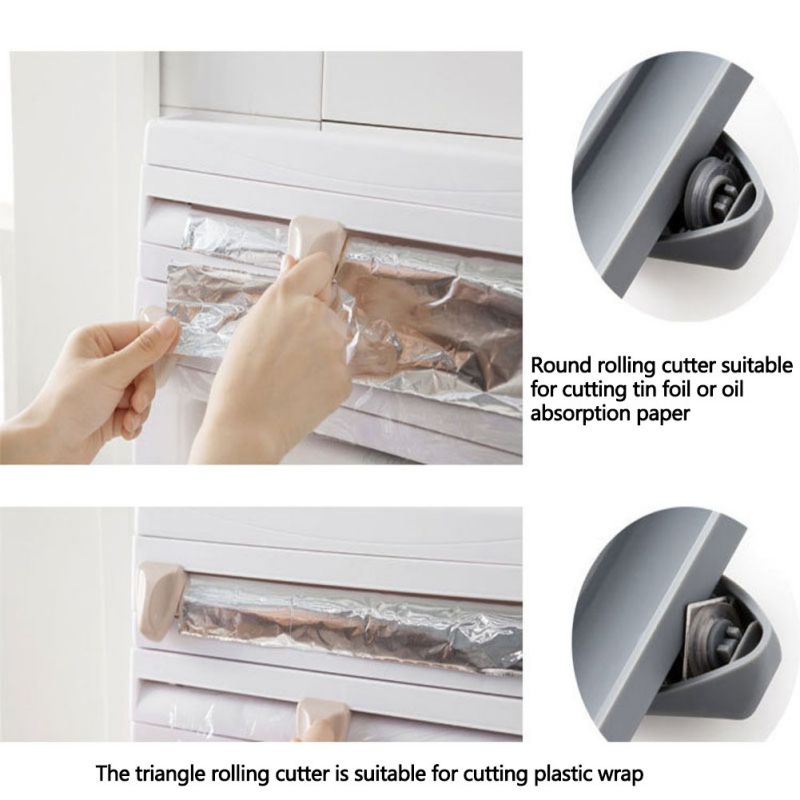 Round rolling cutter suitable for cutting tin foil or oil absorption paper

The triangle rolling cutter is suitable for cutting plastic wrap