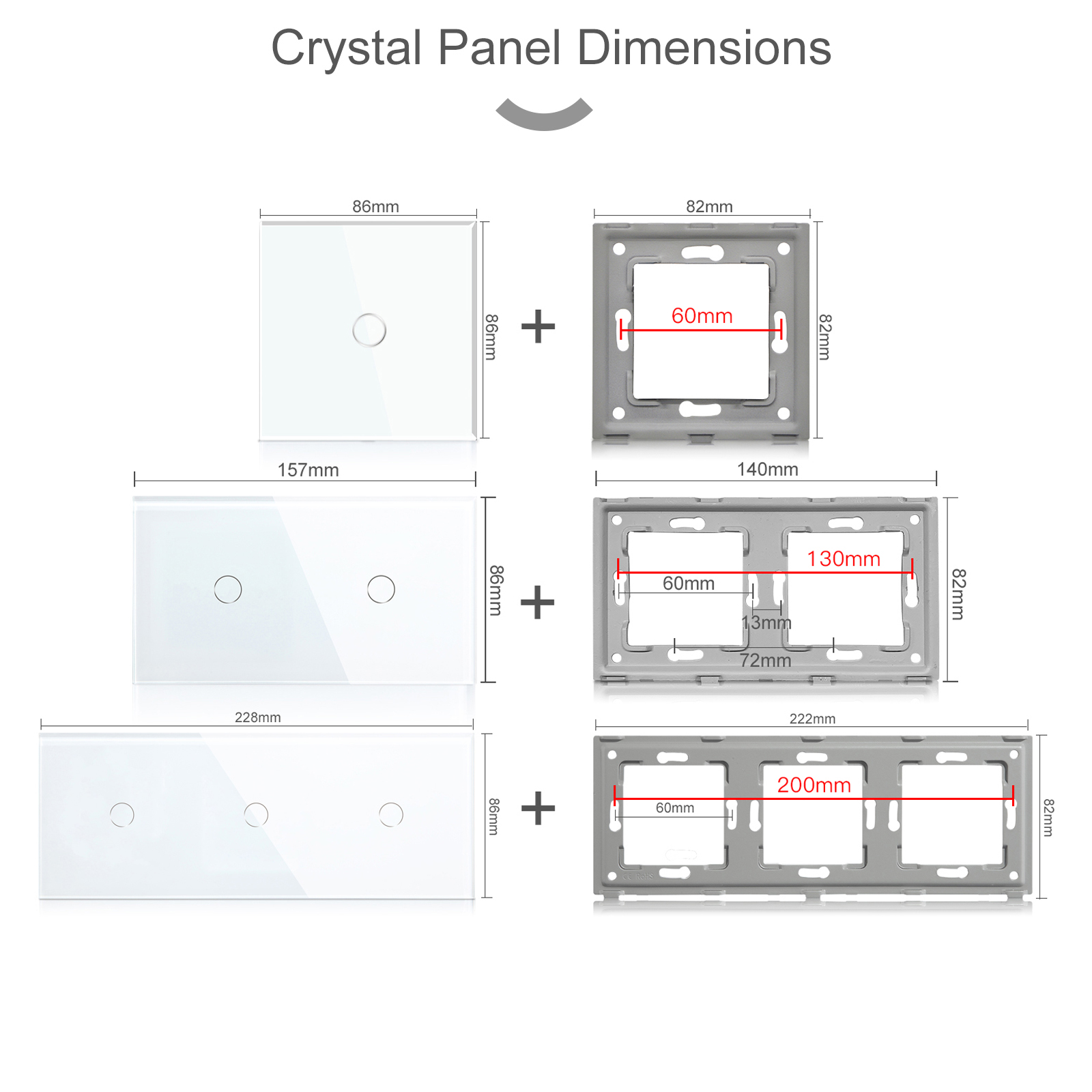 Crystal Panel Dimensions

86mm

86mm

+

82mm

60mm

82mm

157mm

86mm

+

140mm

130mm

60mm

13mm

72mm

82mm

228mm

86mm

+

222mm

200mm

60mm

82mm