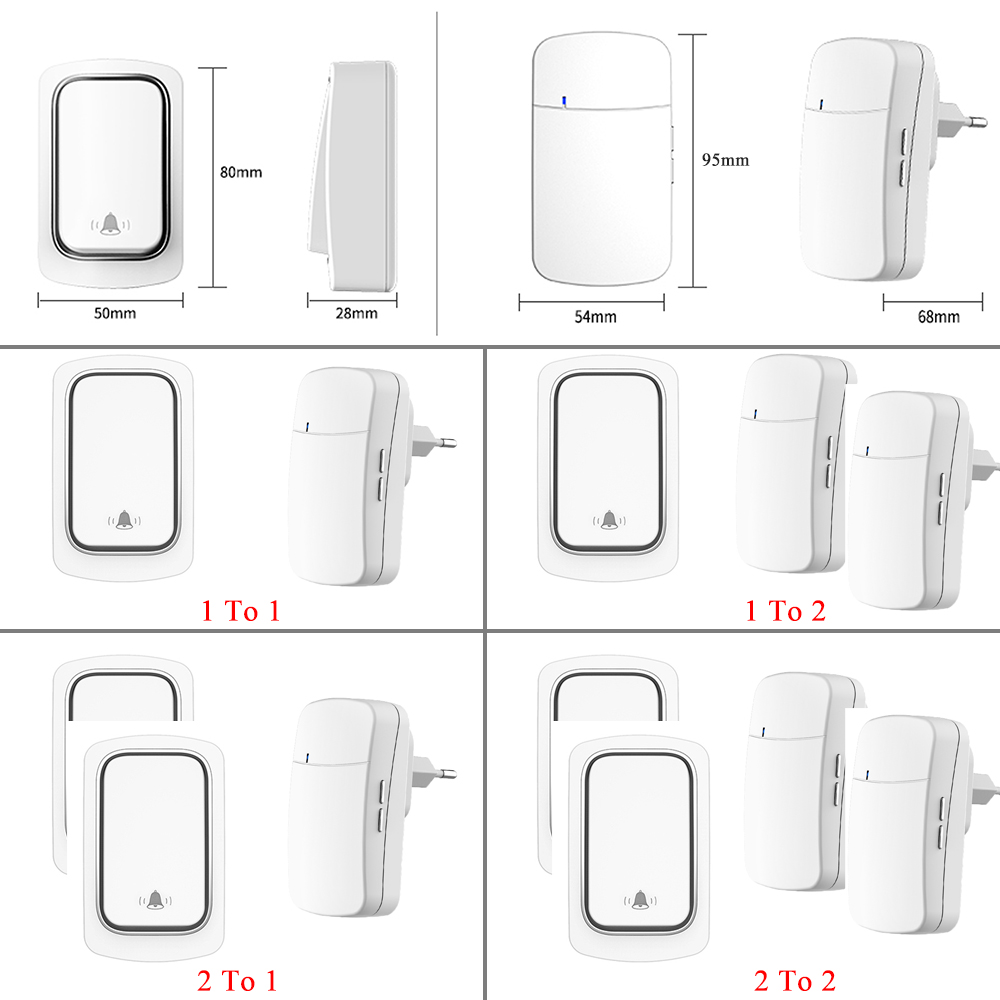 80mm

50mm

28mm

95mm

54mm

68mm

1 To 1

1 To 2

2 To 1

2 To 2