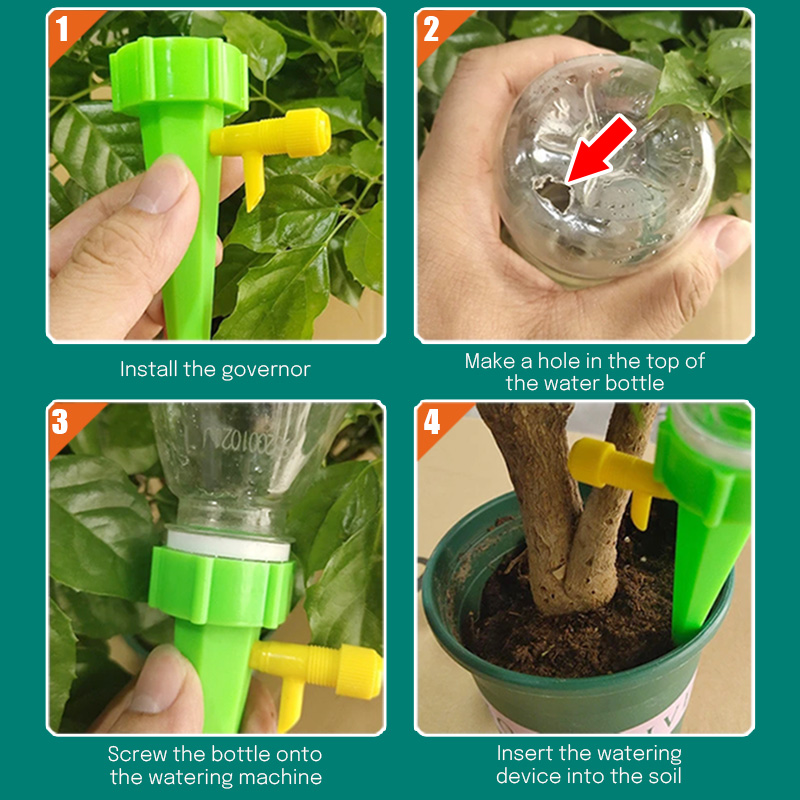 1

Install the governor

2

Make a hole in the top of the water bottle

3

Screw the bottle onto the watering machine

4

Insert the watering device into the soil