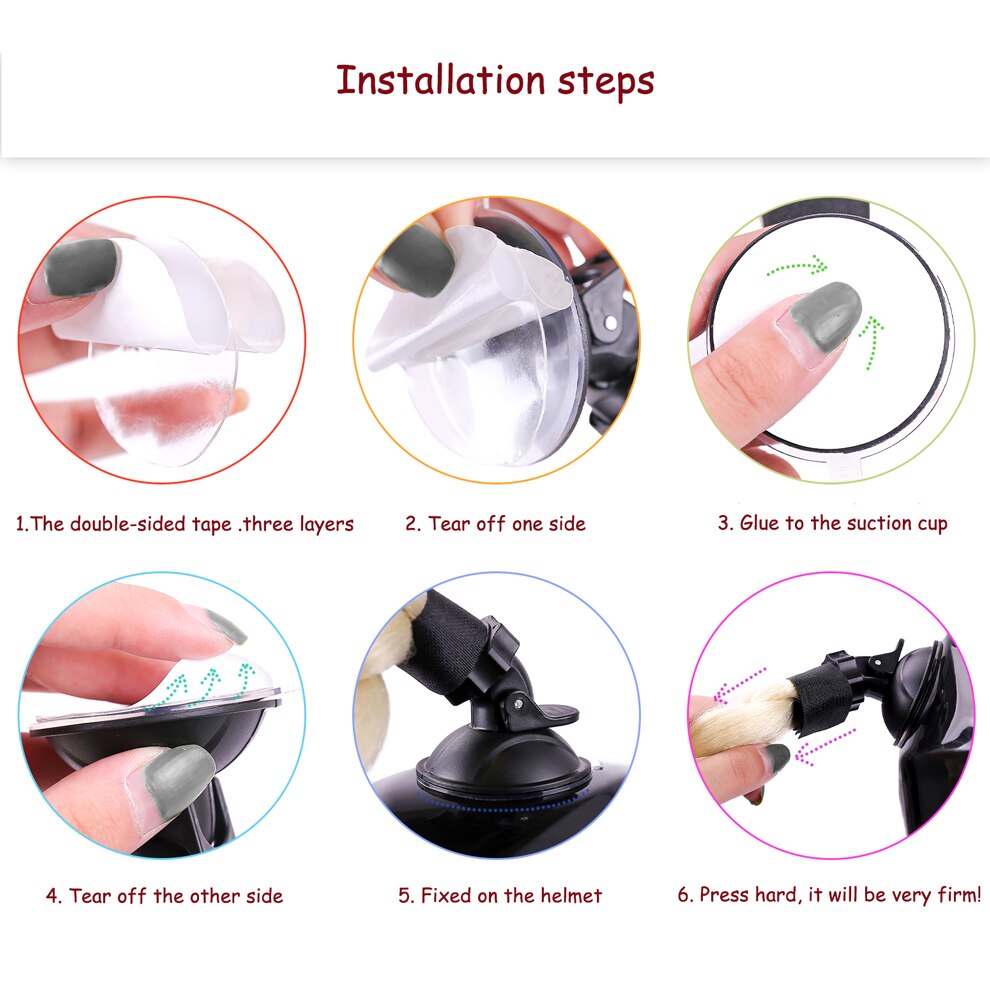 Installation steps

1.The double-sided tape .three layers

2. Tear off one side

3. Glue to the suction cup

4. Tear off the other side

5. Fixed on the helmet

6. Press hard, it will be very firm!