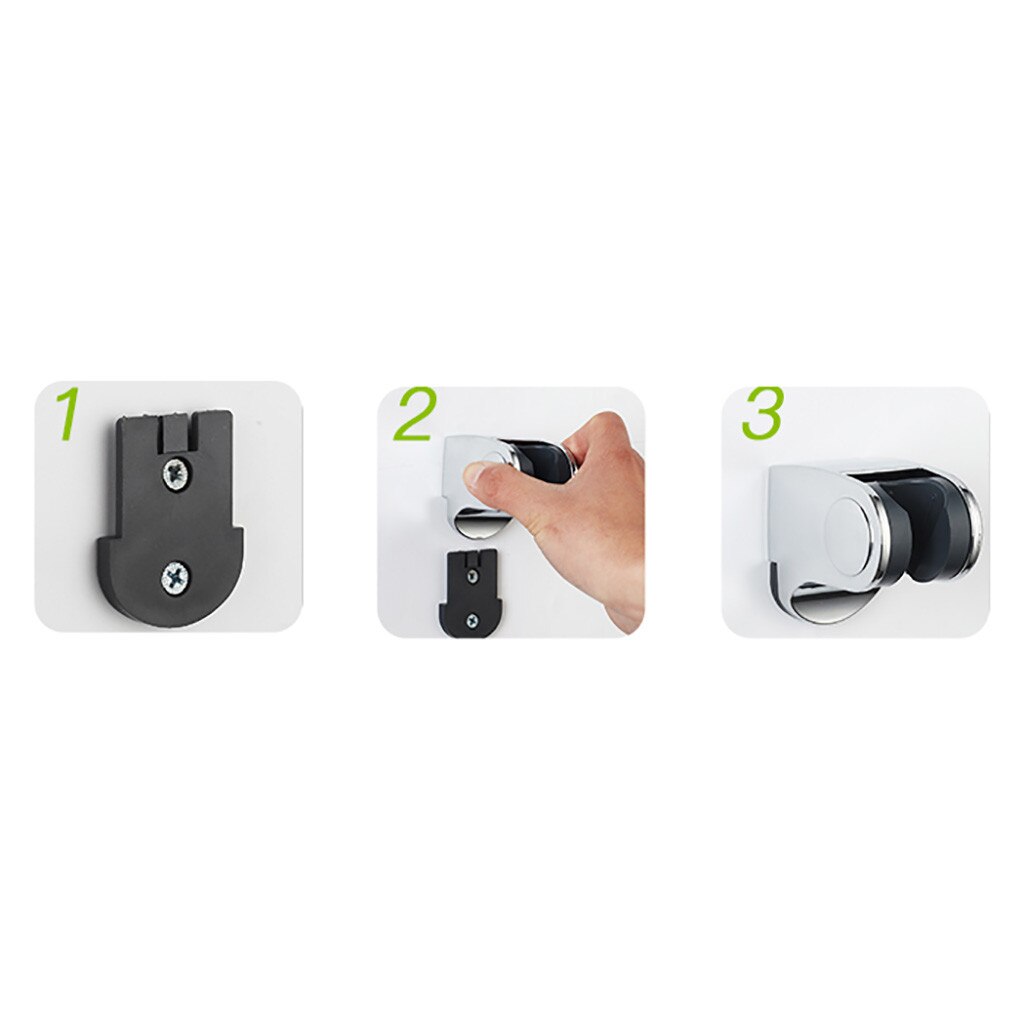 1

2

3