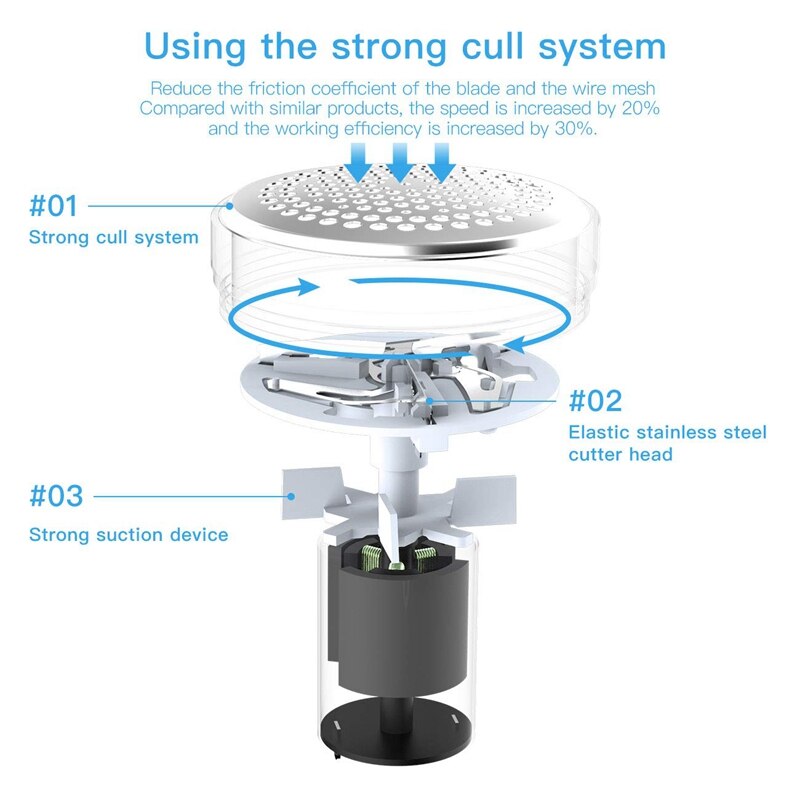 Using the strong cull system

Reduce the friction coefficient of the blade and the wire mesh
Compared with similar products, the speed is increased by 20%
and the working efficiency is increased by 30%.

#01
Strong cull system

#02
Elastic stainless steel cutter head

#03
Strong suction device