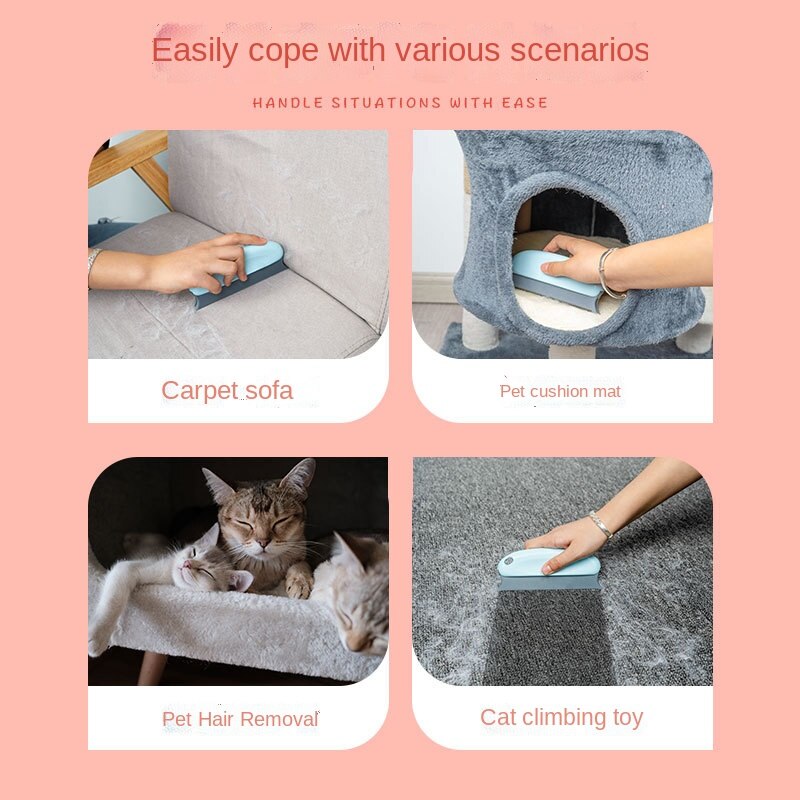 Easily cope with various scenarios

HANDLE SITUATIONS WITH EASE

Carpet sofa

Pet cushion mat

Pet Hair Removal

Cat climbing toy