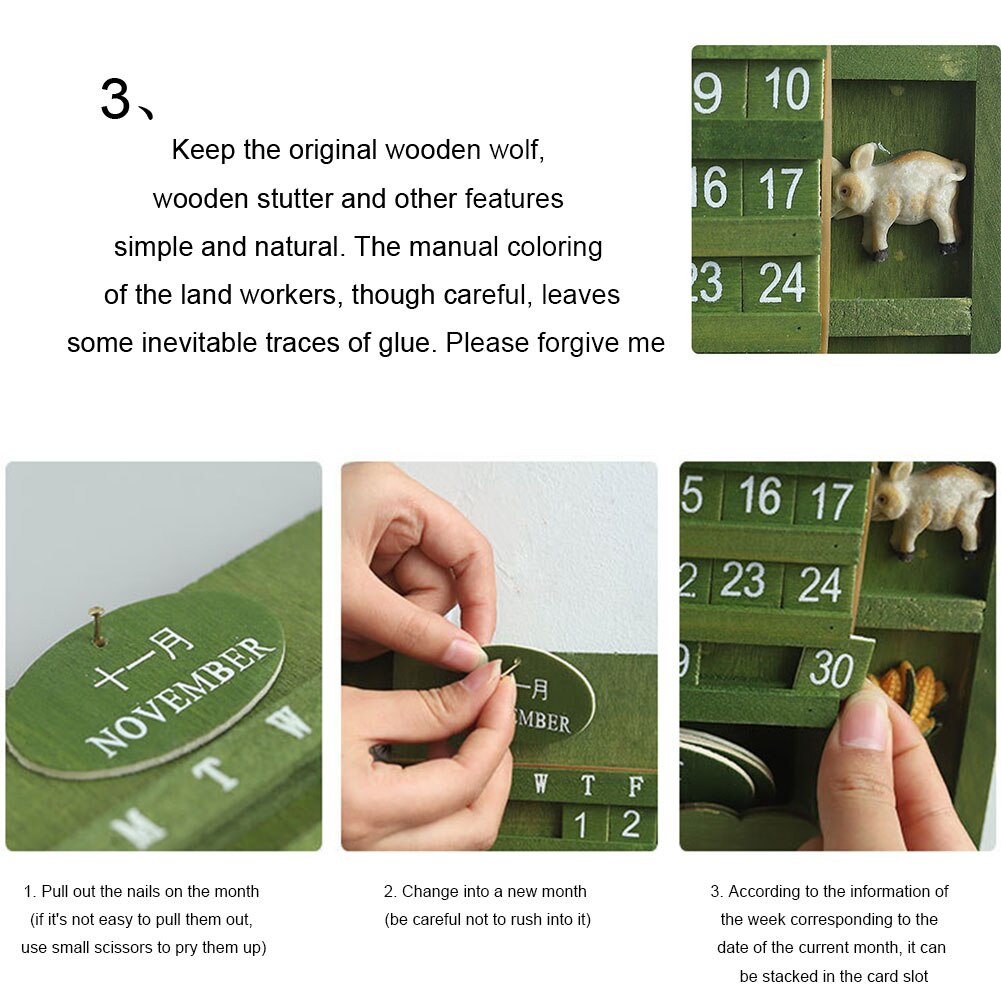 3、

Keep the original wooden wolf, wooden stutter and other features simple and natural. The manual coloring of the land workers, though careful, leaves some inevitable traces of glue. Please forgive me

9 10
16 17
23 24

十一月
NOVEMBER
M T W

一月
MBER
W T F
1 2

5 16 17
2 23 24
9 30

1. Pull out the nails on the month (if it's not easy to pull them out, use small scissors to pry them up)

2. Change into a new month (be careful not to rush into it)

3. According to the information of the week corresponding to the date of the current month, it can be stacked in the card slot