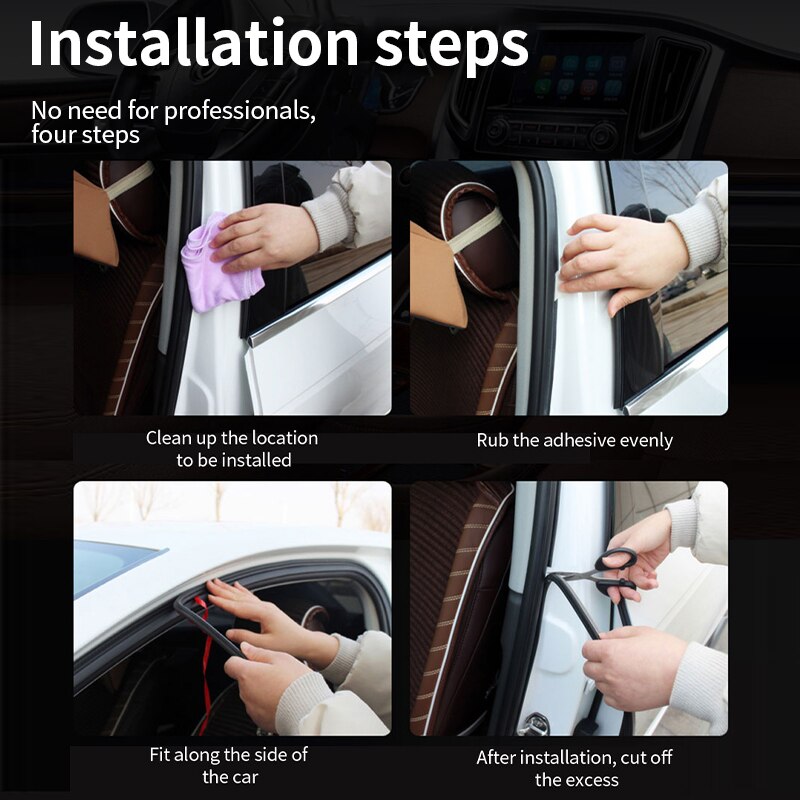 Installation steps

No need for professionals, four steps

Clean up the location to be installed

Rub the adhesive evenly

Fit along the side of the car

After installation, cut off the excess