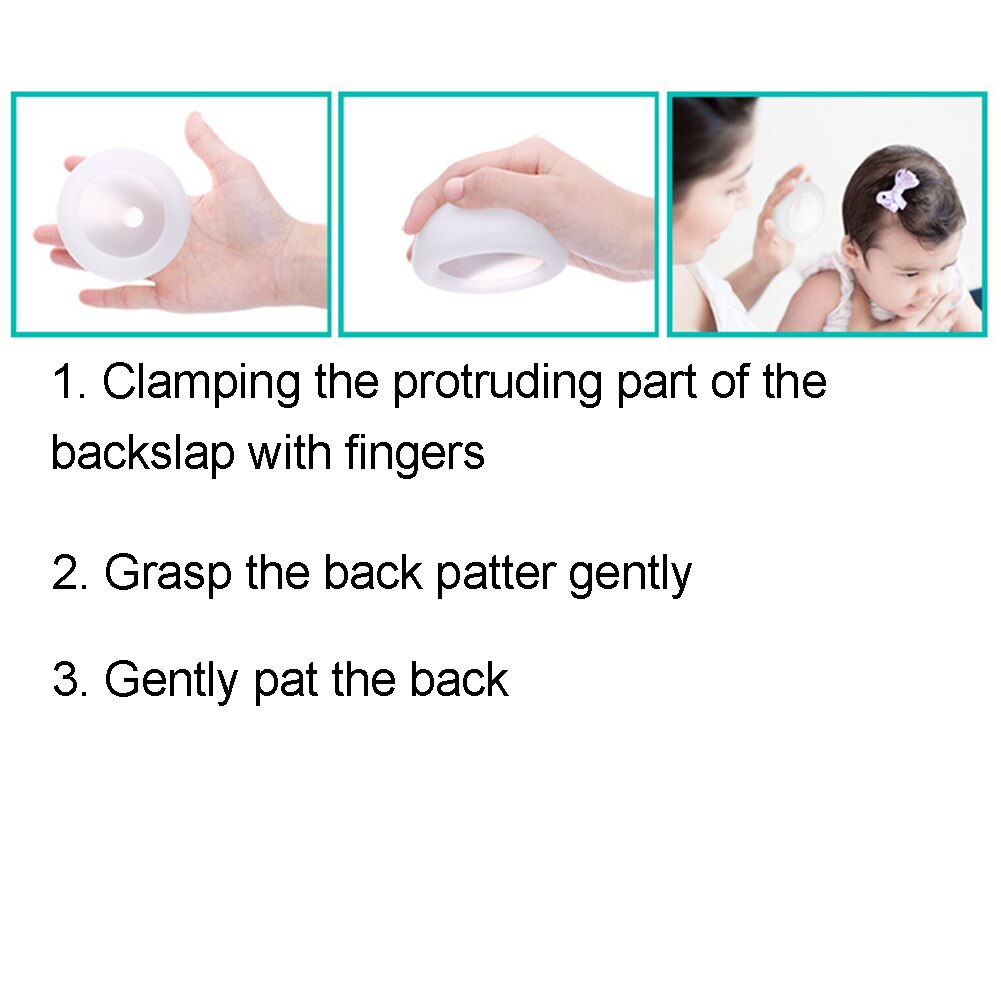 1. Clamping the protruding part of the backslap with fingers

2. Grasp the back patter gently

3. Gently pat the back