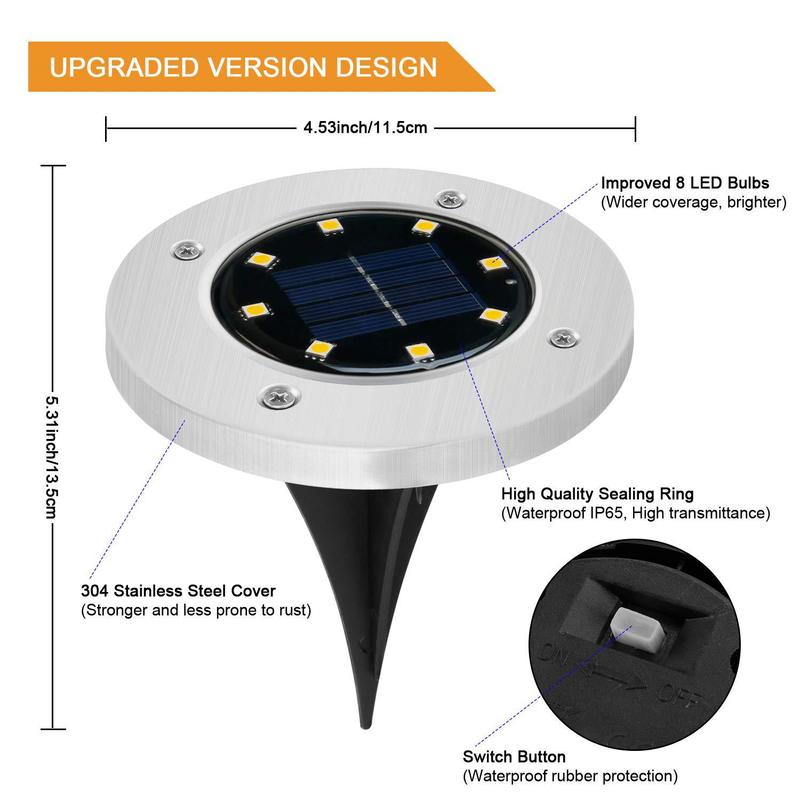 UPGRADED VERSION DESIGN

4.53inch/11.5cm

5.31inch/13.5cm

Improved 8 LED Bulbs
(Wider coverage, brighter)

High Quality Sealing Ring
(Waterproof IP65, High transmittance)

304 Stainless Steel Cover
(Stronger and less prone to rust)

ON
OFF

Switch Button
(Waterproof rubber protection)