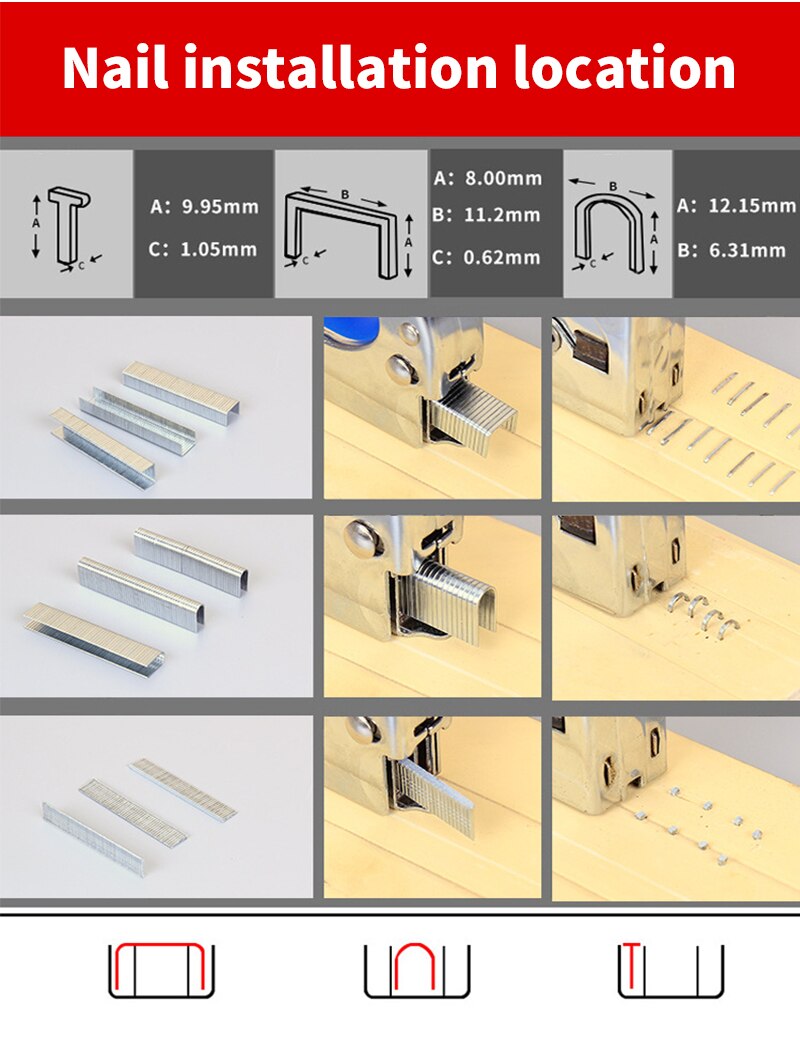 Nail installation location

A
C

A: 9.95mm
C: 1.05mm

B
A
C

A: 8.00mm
B: 11.2mm
C: 0.62mm

B
A
C

A: 12.15mm
B: 6.31mm