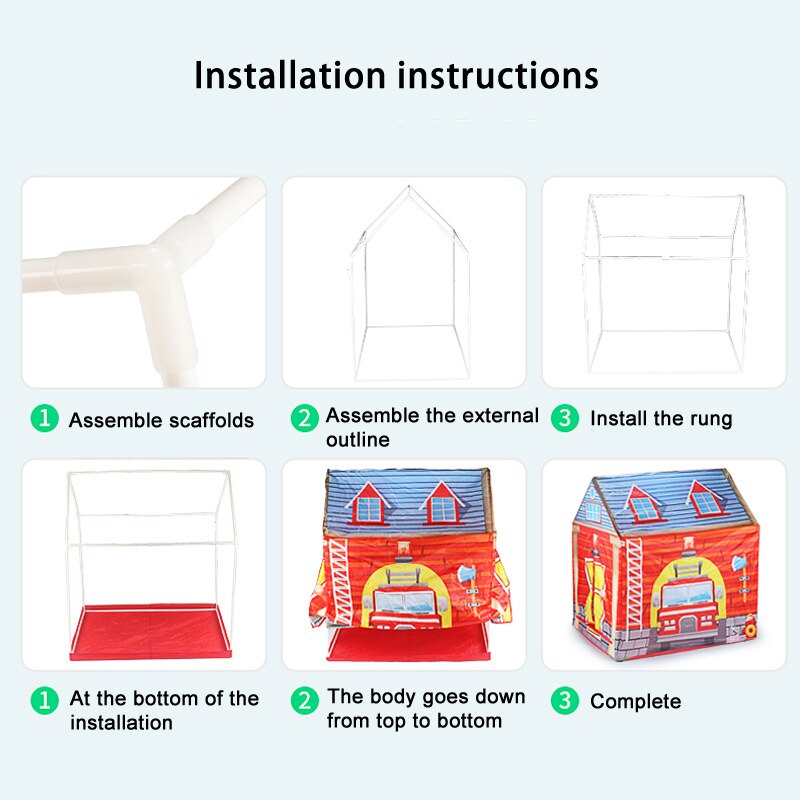 Installation instructions

1 Assemble scaffolds

2 Assemble the external outline

3 Install the rung

1 At the bottom of the installation

2 The body goes down from top to bottom

3 Complete